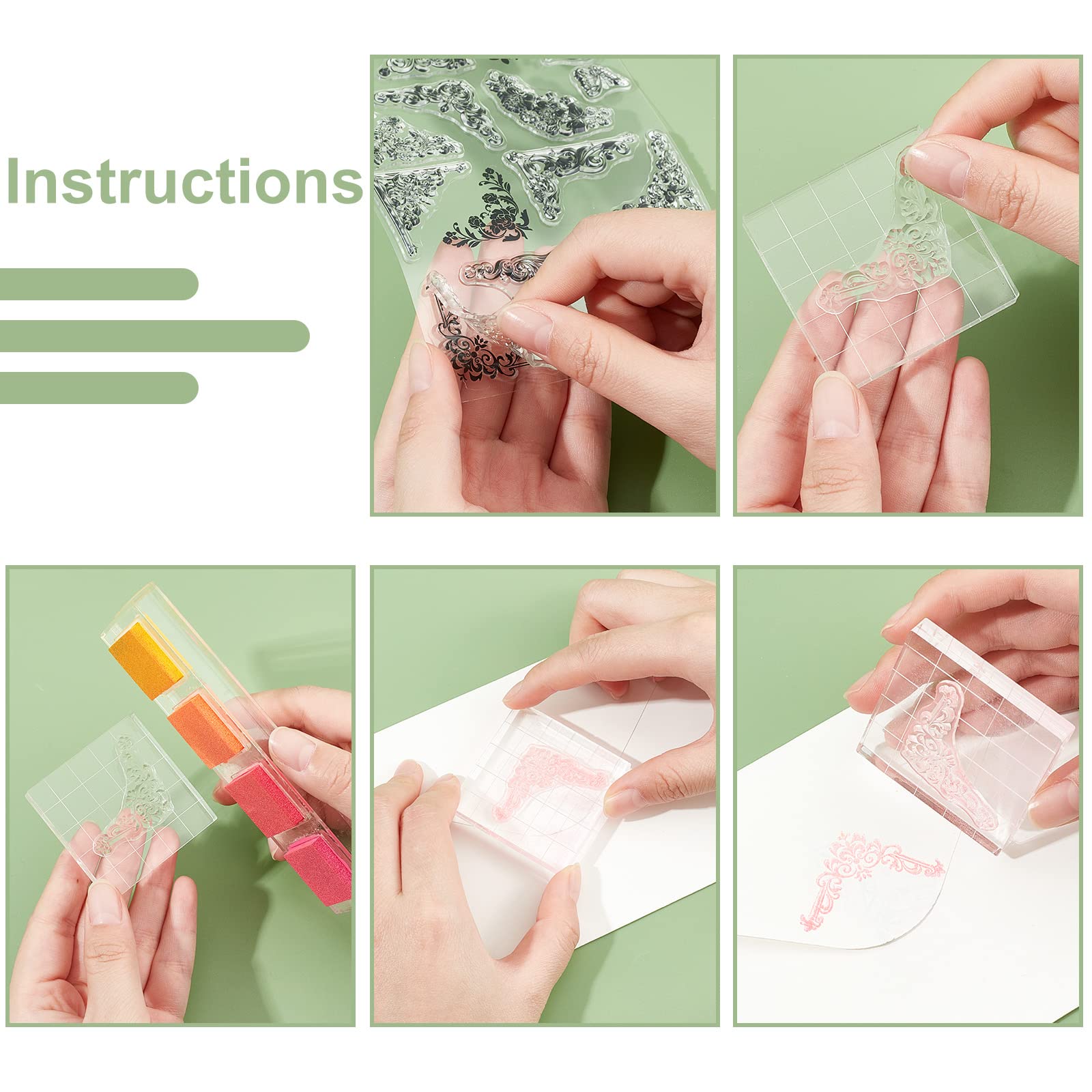 Instructions