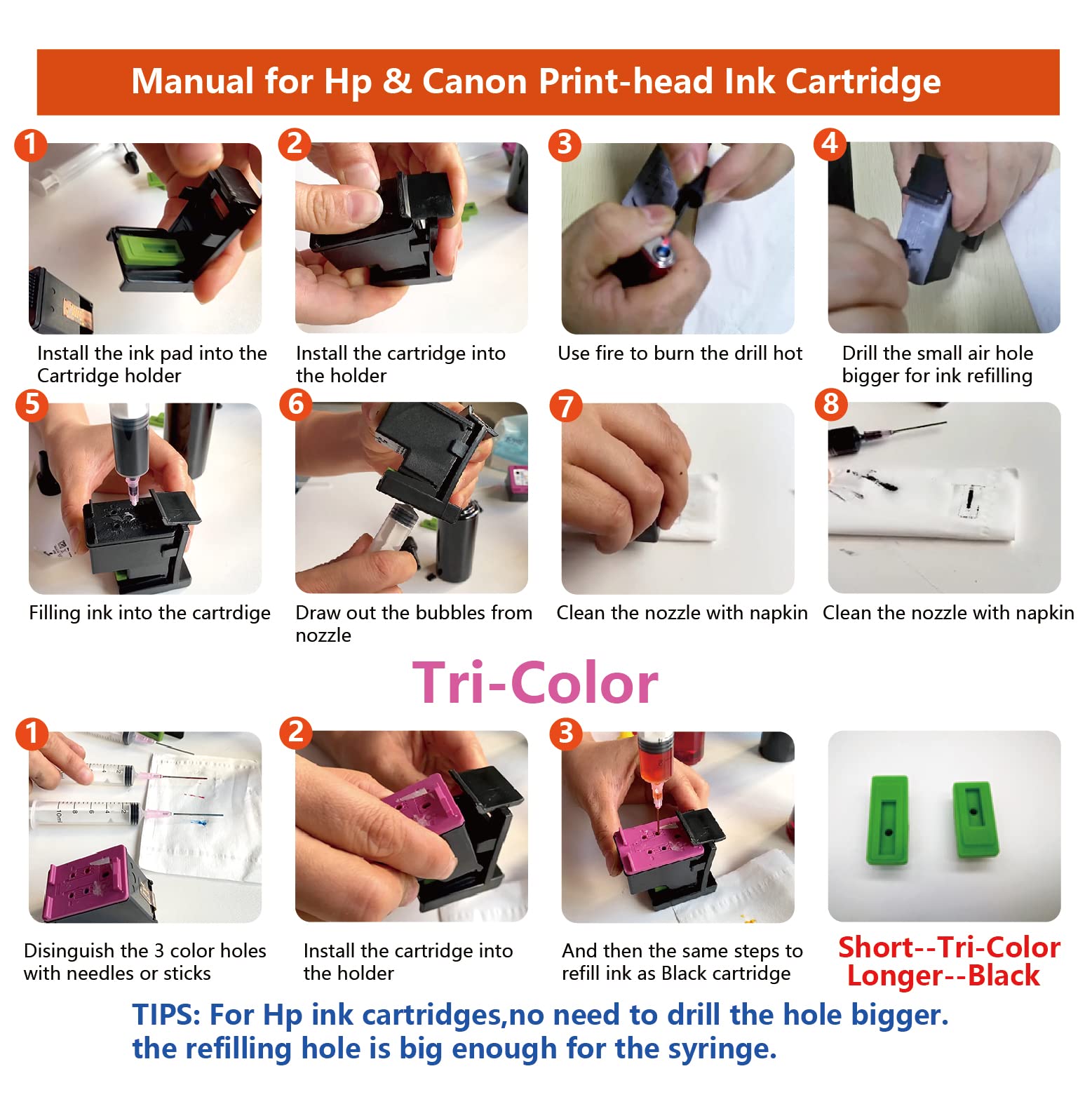 Manual for Hp & Canon Print-head Ink Cartridge

1
Install the ink pad into the Cartridge holder

2
Install the cartridge into the holder

3
Use fire to burn the drill hot

4
Drill the small air hole bigger for ink refilling

5
Filling ink into the cartrdige

6
Draw out the bubbles from nozzle

7
Clean the nozzle with napkin

8
Clean the nozzle with napkin

Tri-Color

1
Disinguish the 3 color holes with needles or sticks

2
Install the cartridge into the holder

3
And then the same steps to refill ink as Black cartridge

Short--Tri-Color
Longer--Black

TIPS: For Hp ink cartridges,no need to drill the hole bigger. the refilling hole is big enough for the syringe.