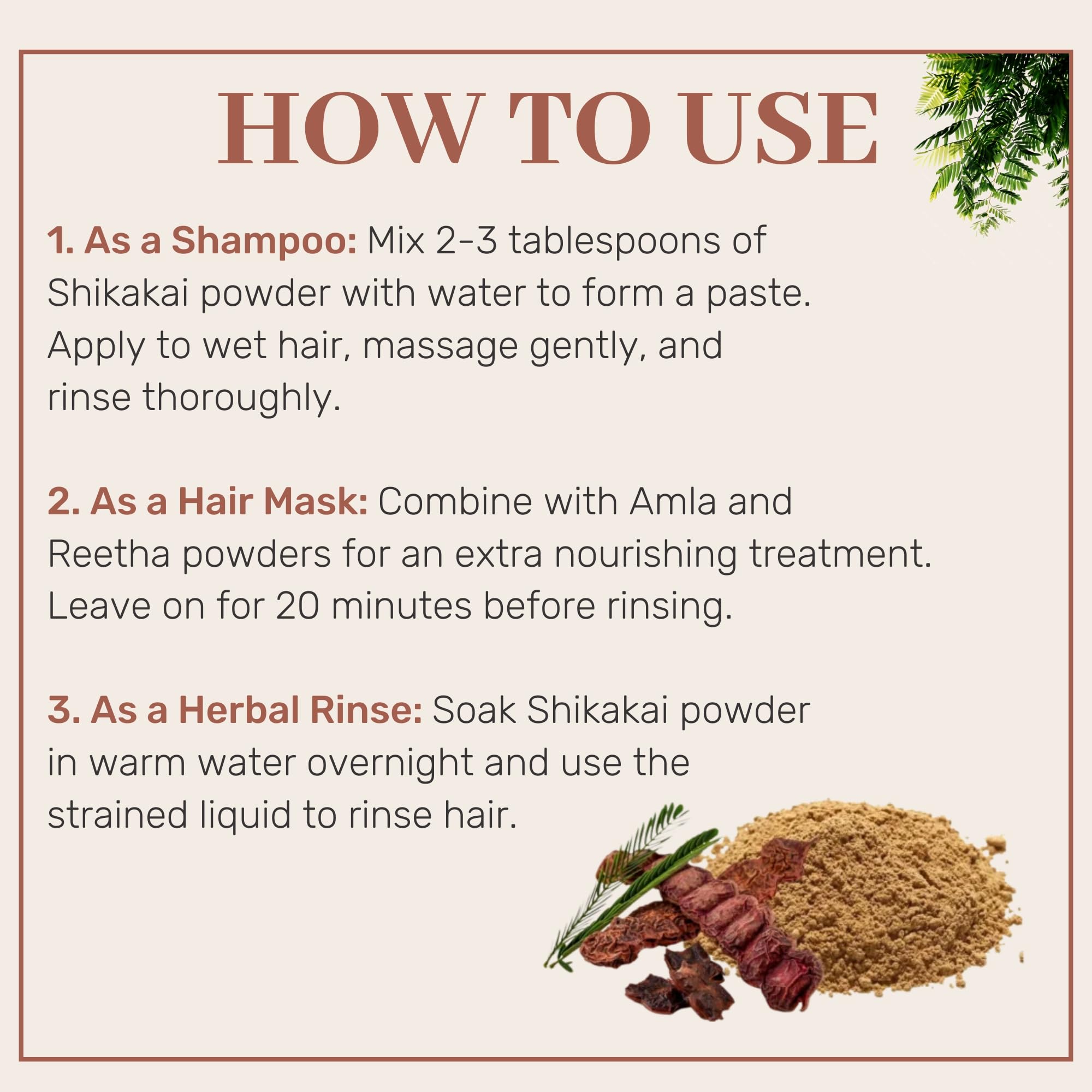 HOW TO USE

1. As a Shampoo: Mix 2-3 tablespoons of Shikakai powder with water to form a paste. Apply to wet hair, massage gently, and rinse thoroughly.

2. As a Hair Mask: Combine with Amla and Reetha powders for an extra nourishing treatment. Leave on for 20 minutes before rinsing.

3. As a Herbal Rinse: Soak Shikakai powder in warm water overnight and use the strained liquid to rinse hair.