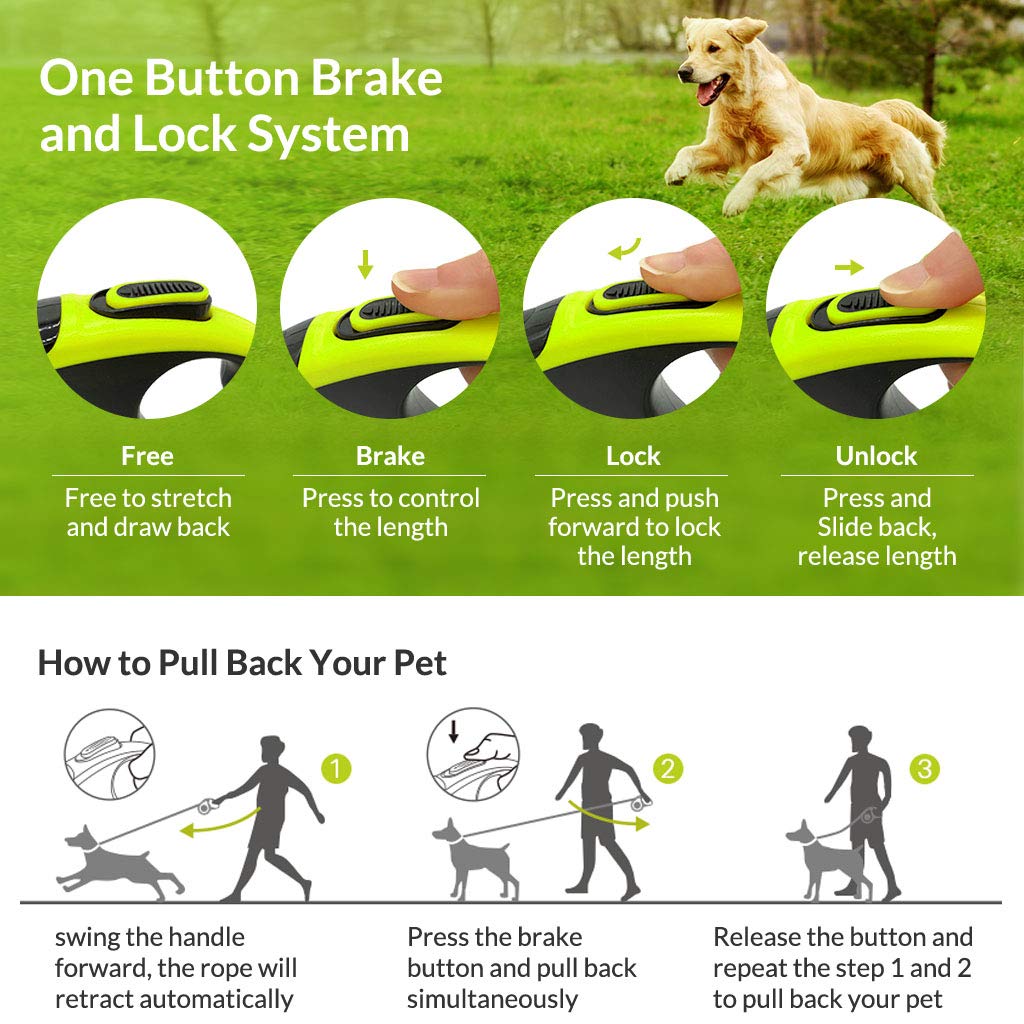 One Button Brake and Lock System

Free
Free to stretch and draw back

Brake
Press to control the length

Lock
Press and push forward to lock the length

Unlock
Press and Slide back, release length

How to Pull Back Your Pet

1
swing the handle forward, the rope will retract automatically

2
Press the brake button and pull back simultaneously

3
Release the button and repeat the step 1 and 2 to pull back your pet