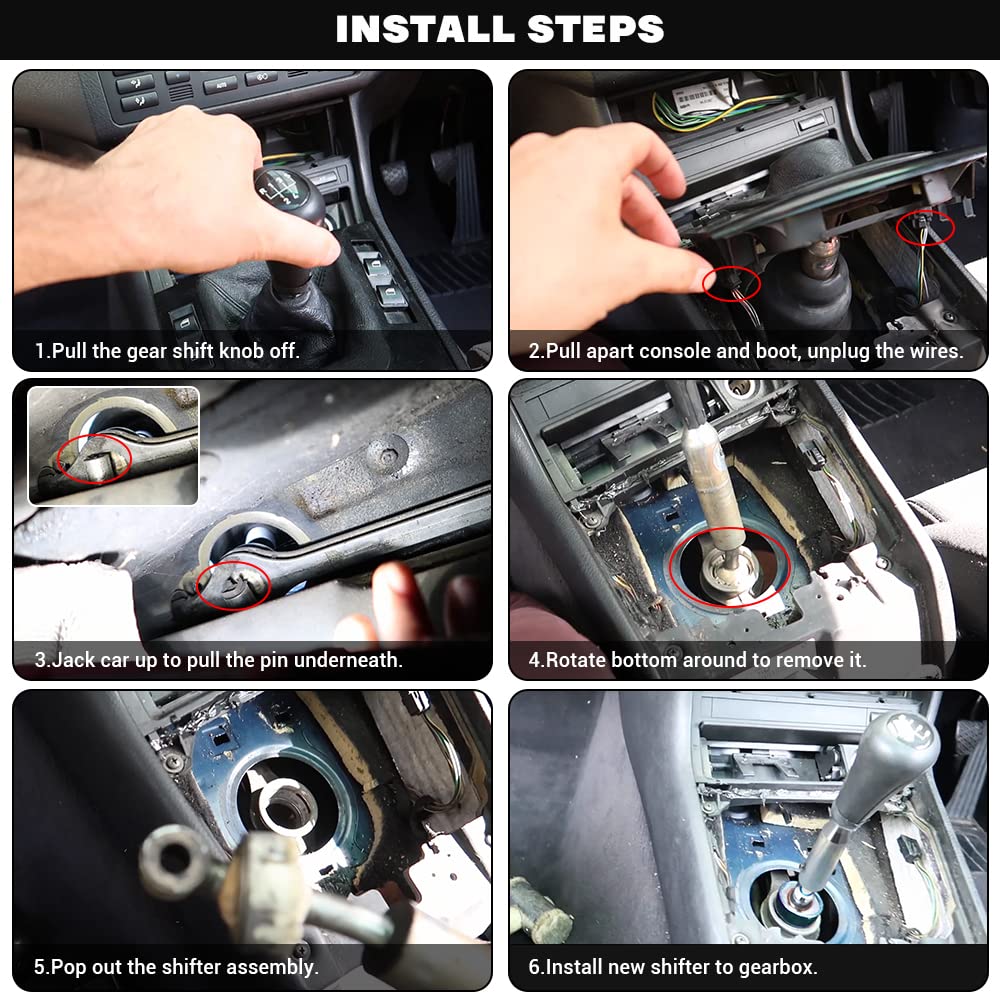 INSTALL STEPS

1.Pull the gear shift knob off.

2.Pull apart console and boot, unplug the wires.

3.Jack car up to pull the pin underneath.

4.Rotate bottom around to remove it.

5.Pop out the shifter assembly.

6.Install new shifter to gearbox.