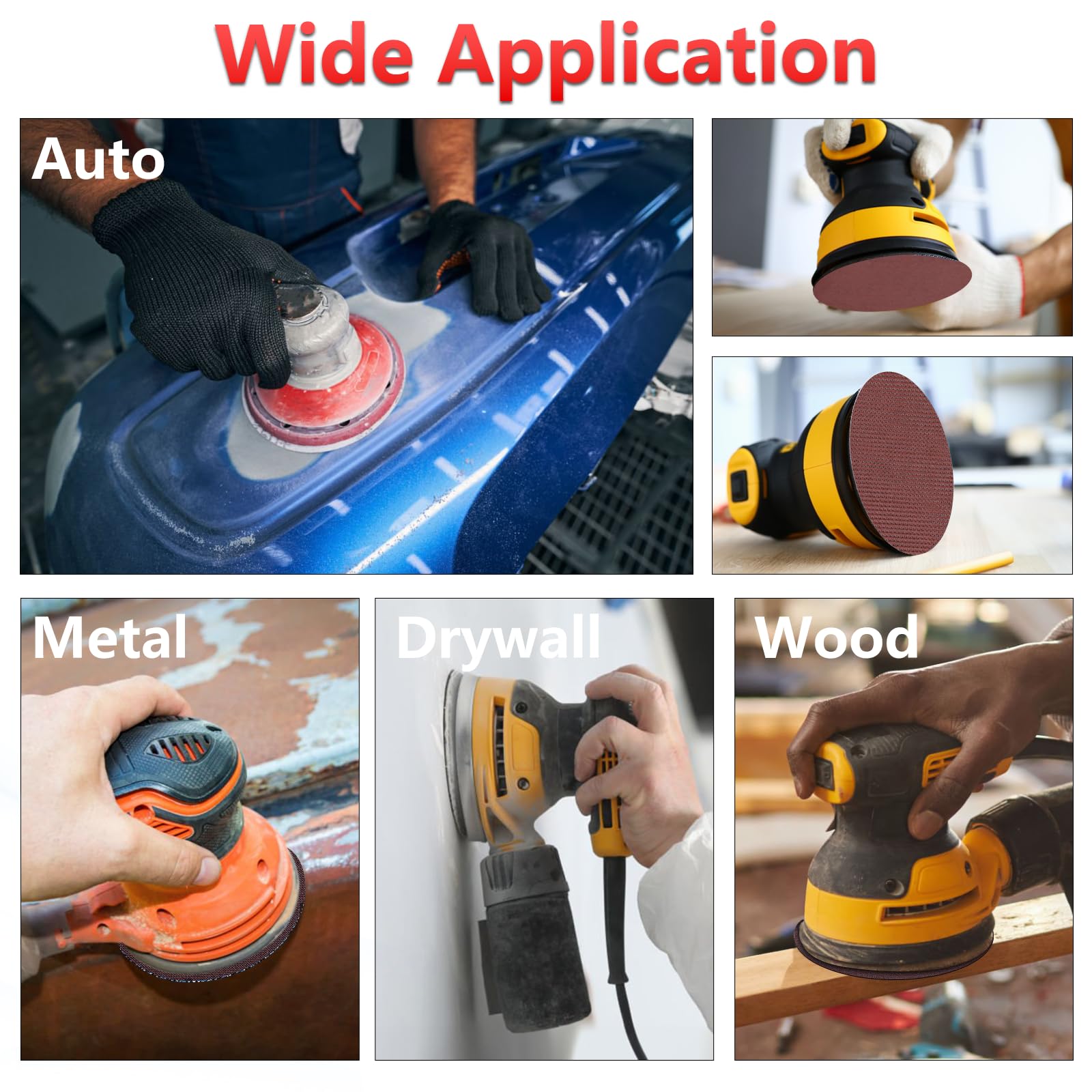 Wide Application

Auto

Metal

Drywall

Wood