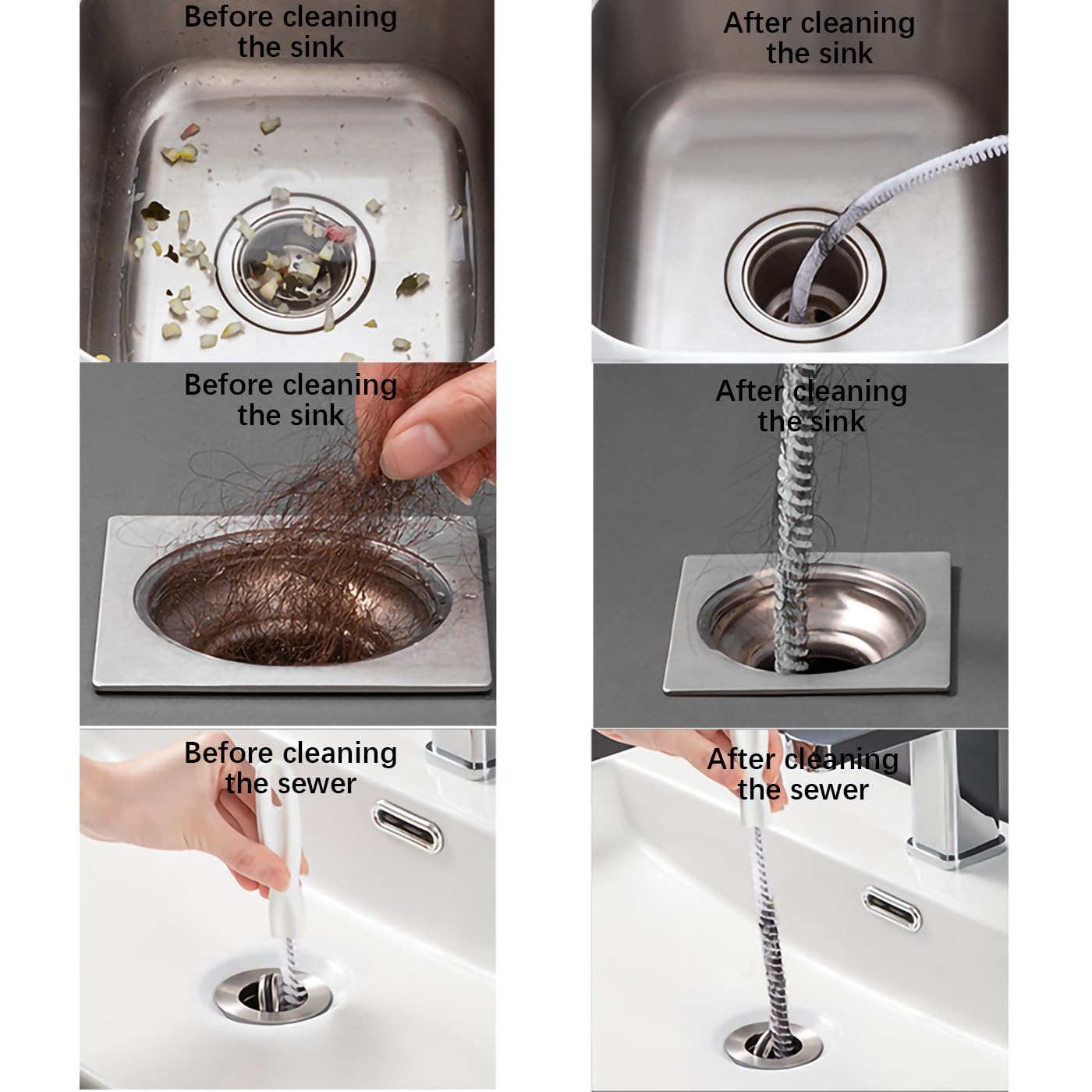 Before cleaning the sink

After cleaning the sink

Before cleaning the sink

After cleaning the sink

Before cleaning the sewer

After cleaning the sewer