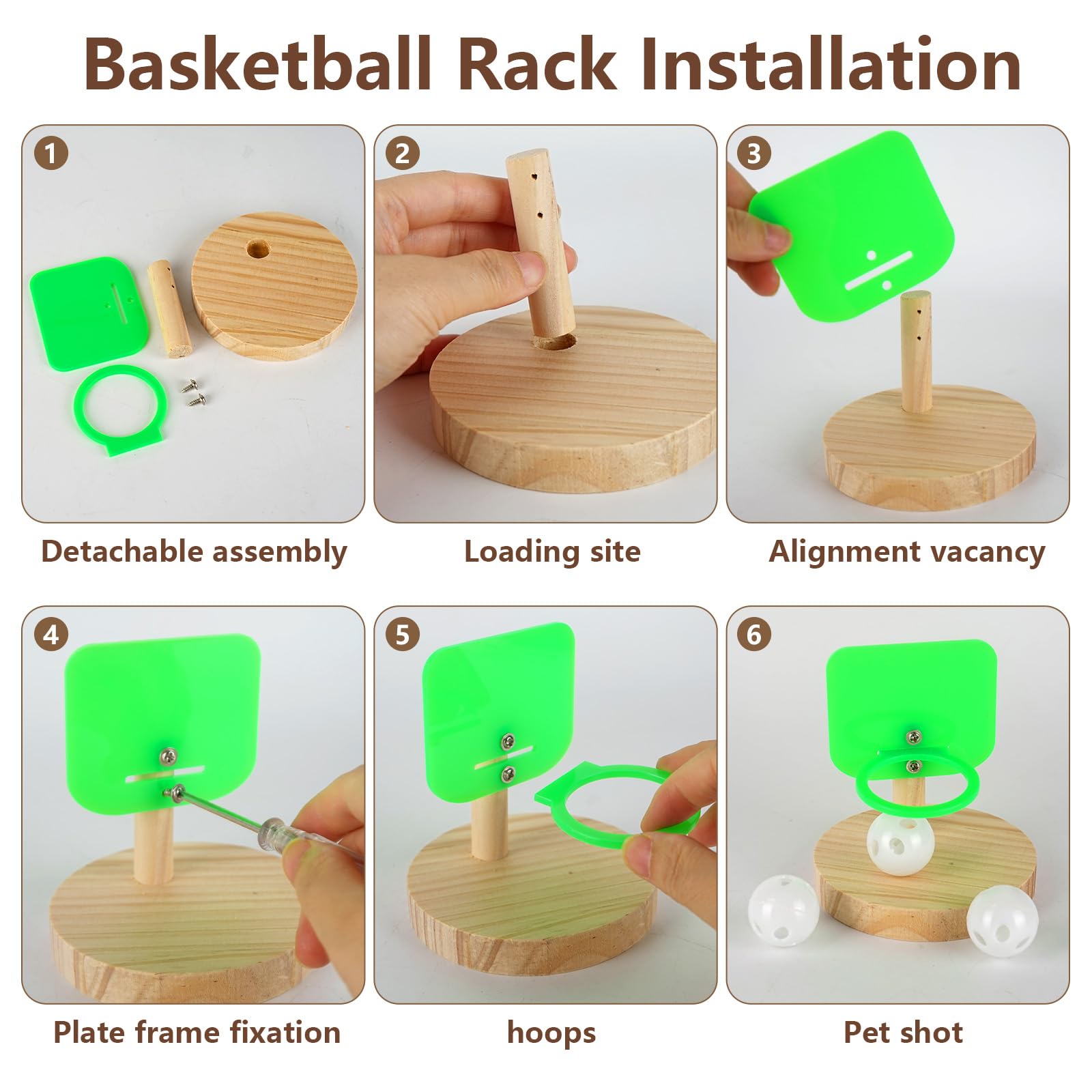 Basketball Rack Installation

1

Detachable assembly

2

Loading site

3

Alignment vacancy

4

Plate frame fixation

5

hoops

6

Pet shot