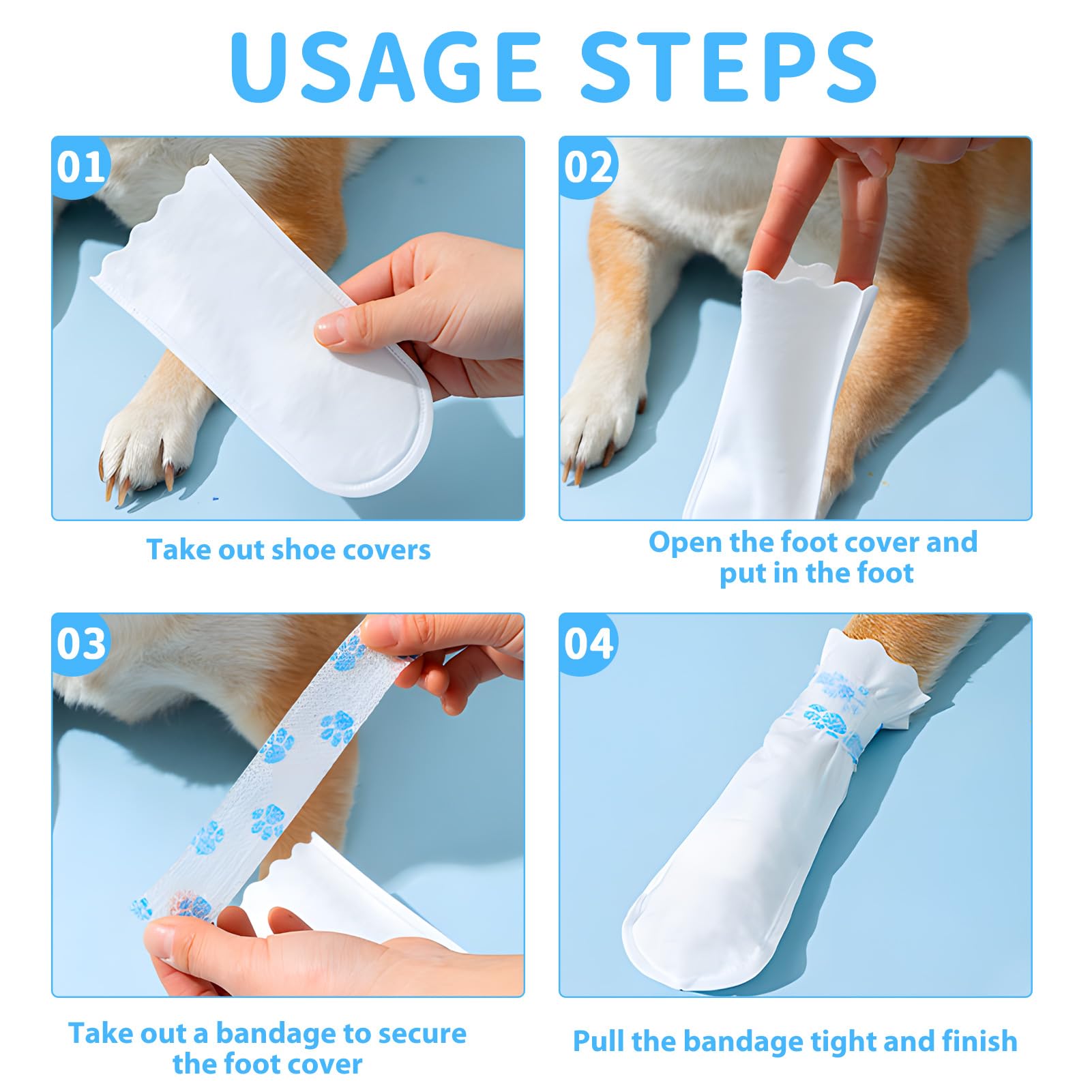 USAGE STEPS

01

Take out shoe covers

02

Open the foot cover and put in the foot

03

Take out a bandage to secure the foot cover

04

Pull the bandage tight and finish