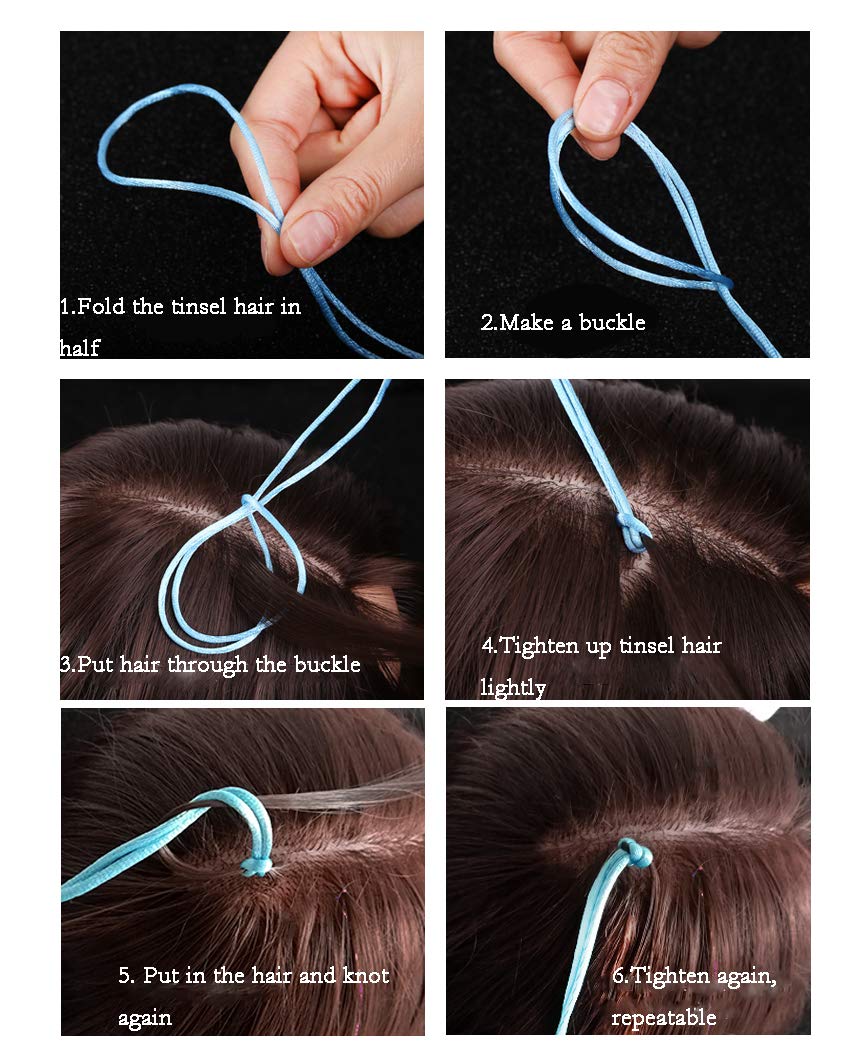 1.Fold the tinsel hair in half

2.Make a buckle

3.Put hair through the buckle

4.Tighten up tinsel hair lightly

5. Put in the hair and knot again

6.Tighten again, repeatable