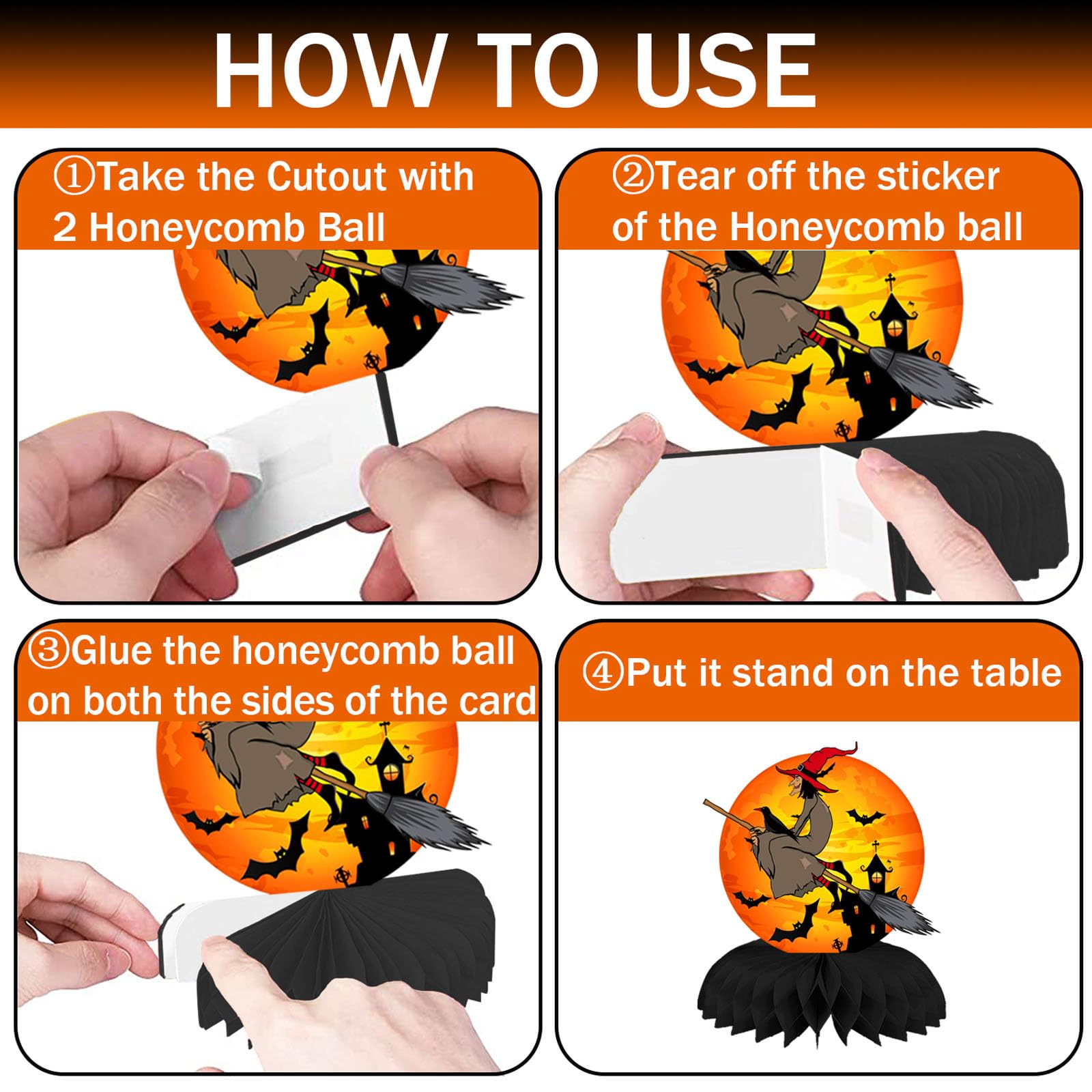 HOW TO USE

①Take the Cutout with 2 Honeycomb Ball

②Tear off the sticker of the Honeycomb ball

③Glue the honeycomb ball on both the sides of the card

④Put it stand on the table