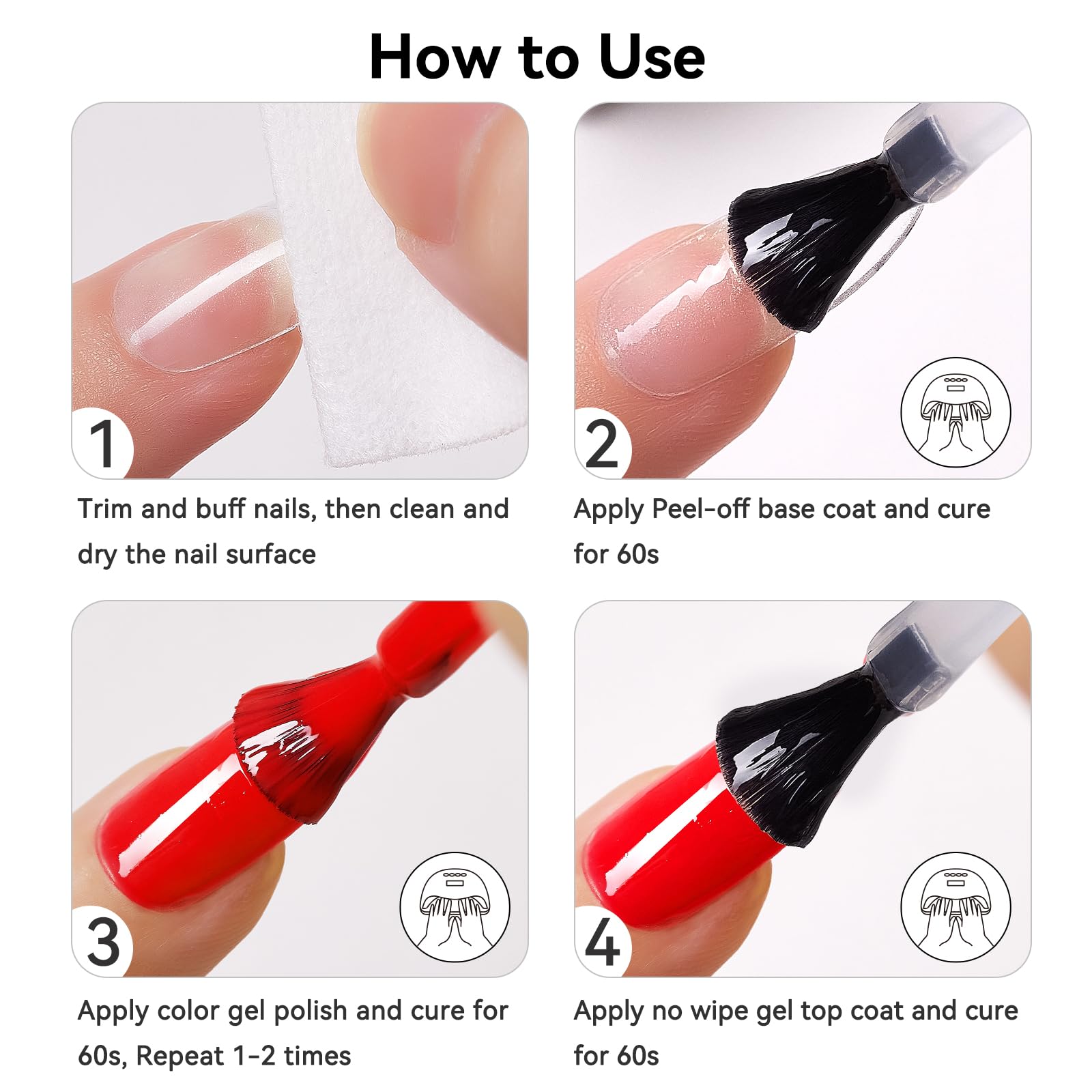 How to Use

1

Trim and buff nails, then clean and dry the nail surface

2

Apply Peel-off base coat and cure for 60s

3

Apply color gel polish and cure for 60s, Repeat 1-2 times

4

Apply no wipe gel top coat and cure for 60s