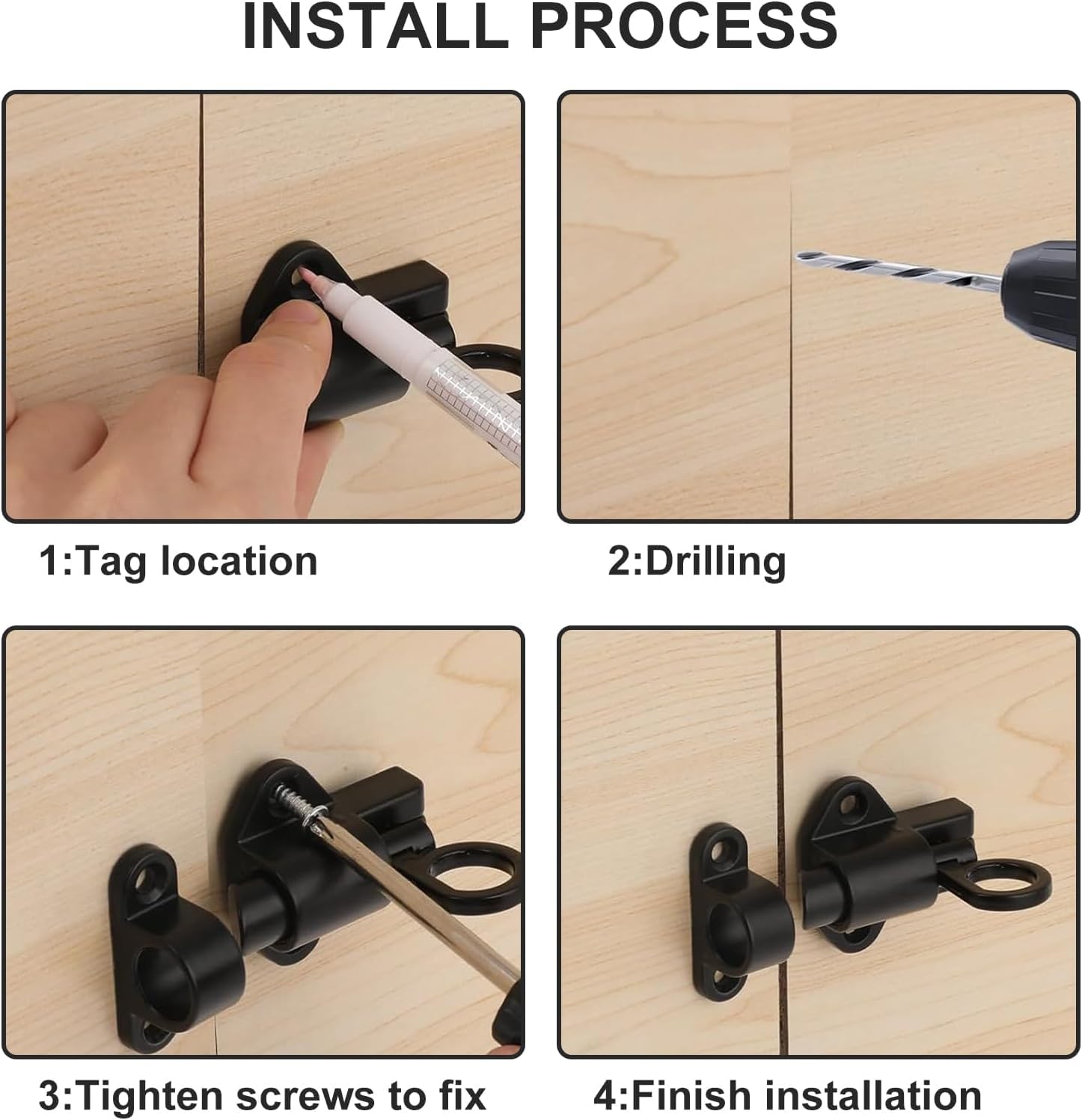 INSTALL PROCESS

1:Tag location

2:Drilling

3:Tighten screws to fix

4:Finish installation