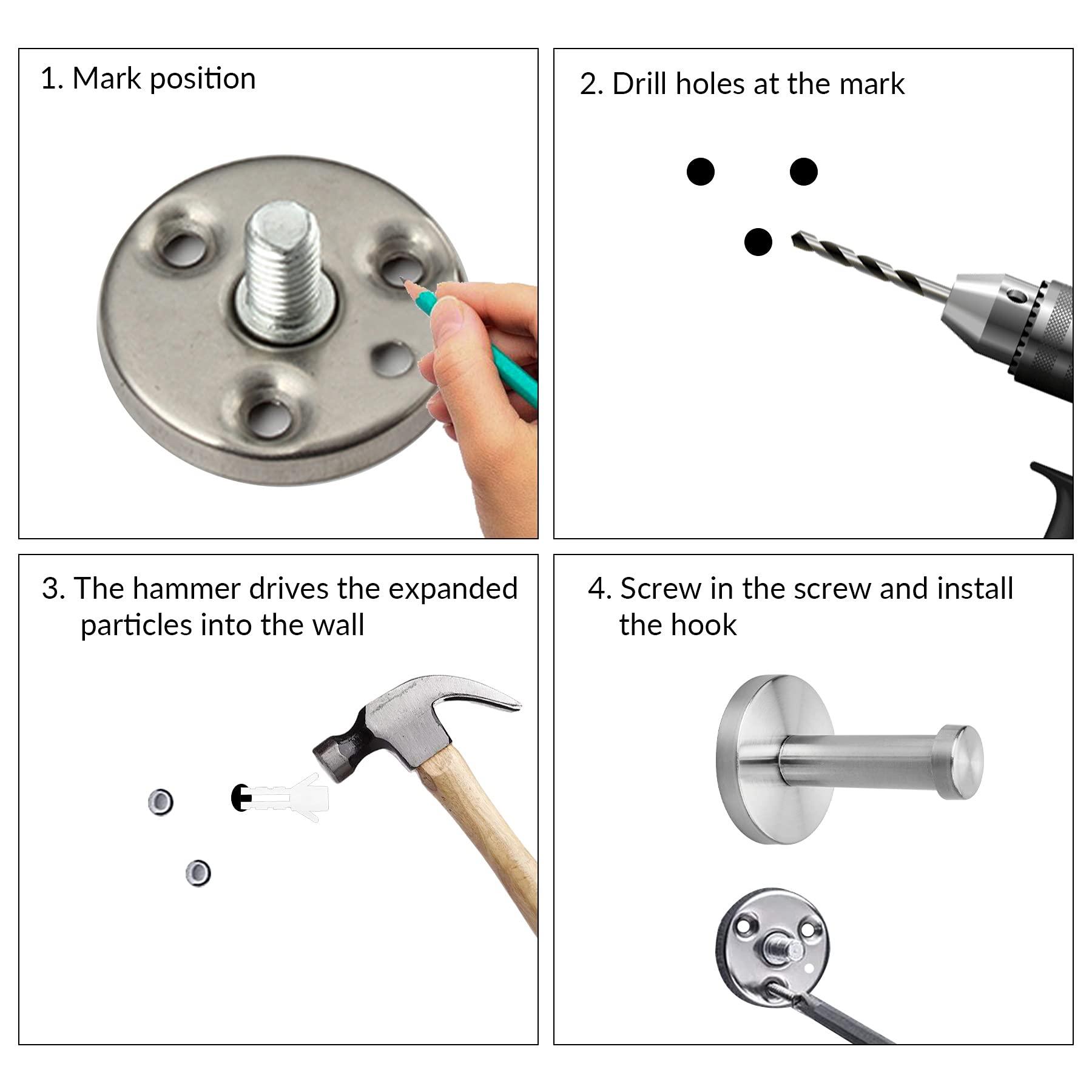 1. Mark position

2. Drill holes at the mark

3. The hammer drives the expanded particles into the wall

4. Screw in the screw and install the hook