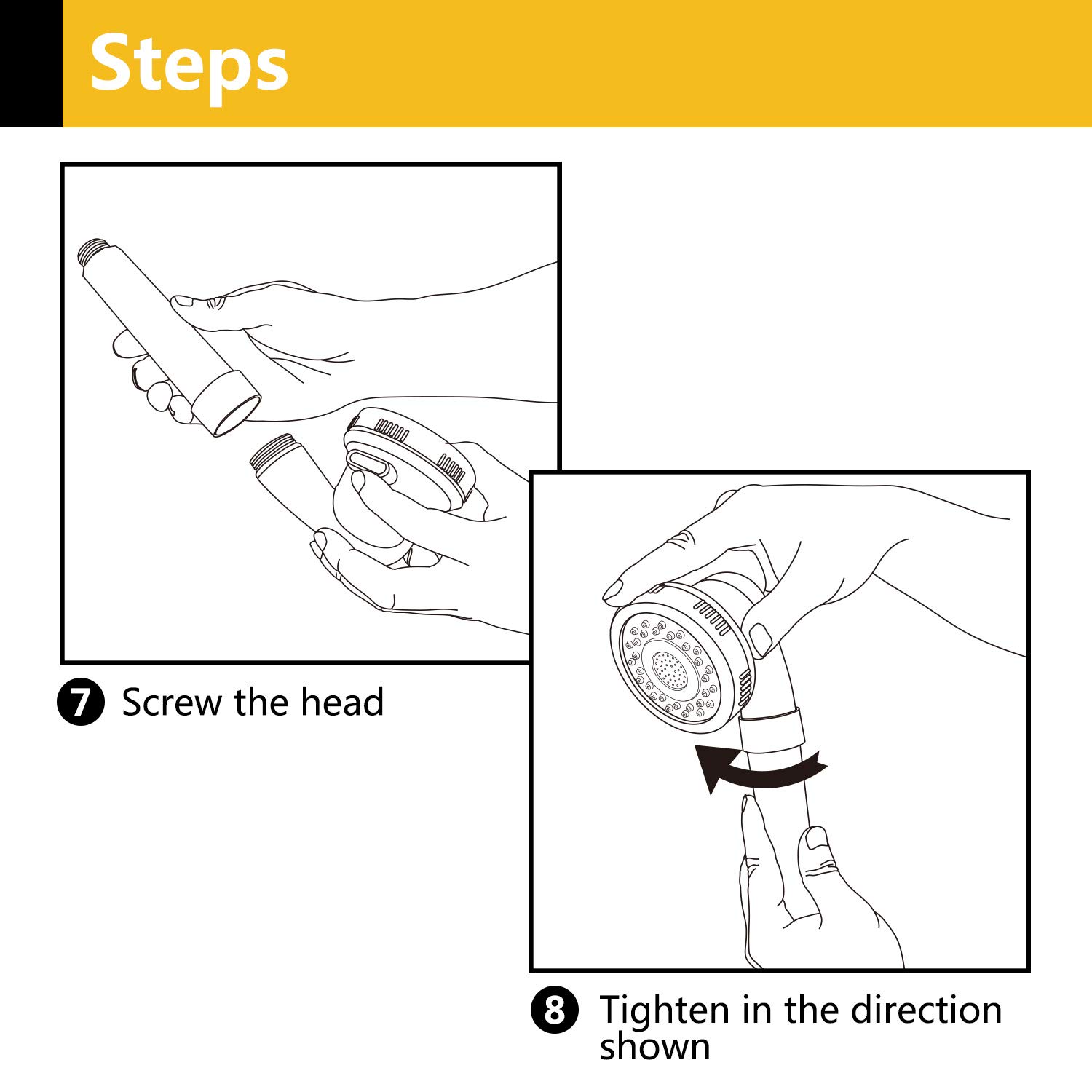 Steps

7 Screw the head

8 Tighten in the direction shown