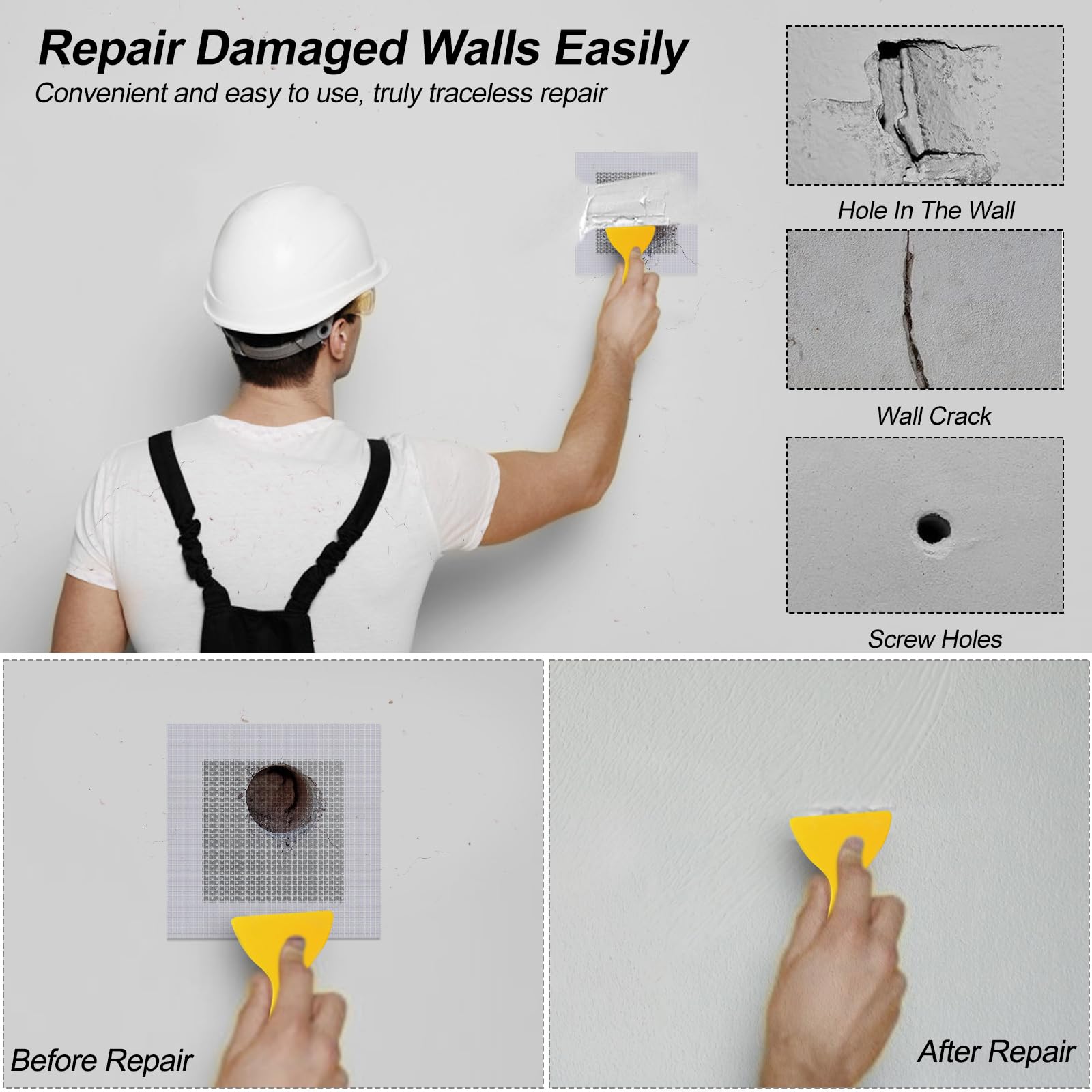 Repair Damaged Walls Easily
Convenient and easy to use, truly traceless repair

Hole In The Wall

Wall Crack

Screw Holes

Before Repair

After Repair