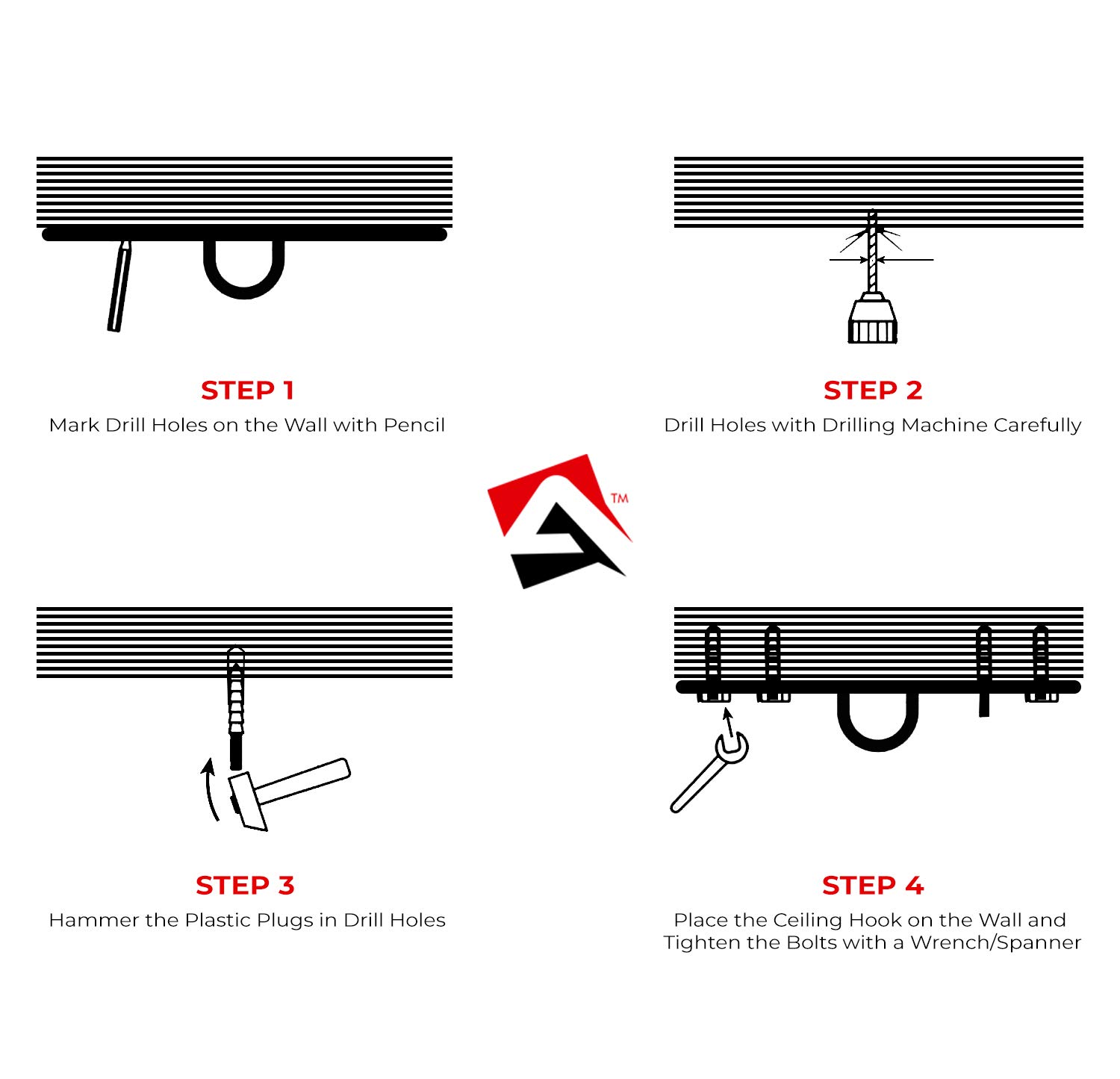 STEP 1
Mark Drill Holes on the Wall with Pencil

STEP 2
Drill Holes with Drilling Machine Carefully

TM

STEP 3
Hammer the Plastic Plugs in Drill Holes

STEP 4
Place the Ceiling Hook on the Wall and Tighten the Bolts with a Wrench/Spanner