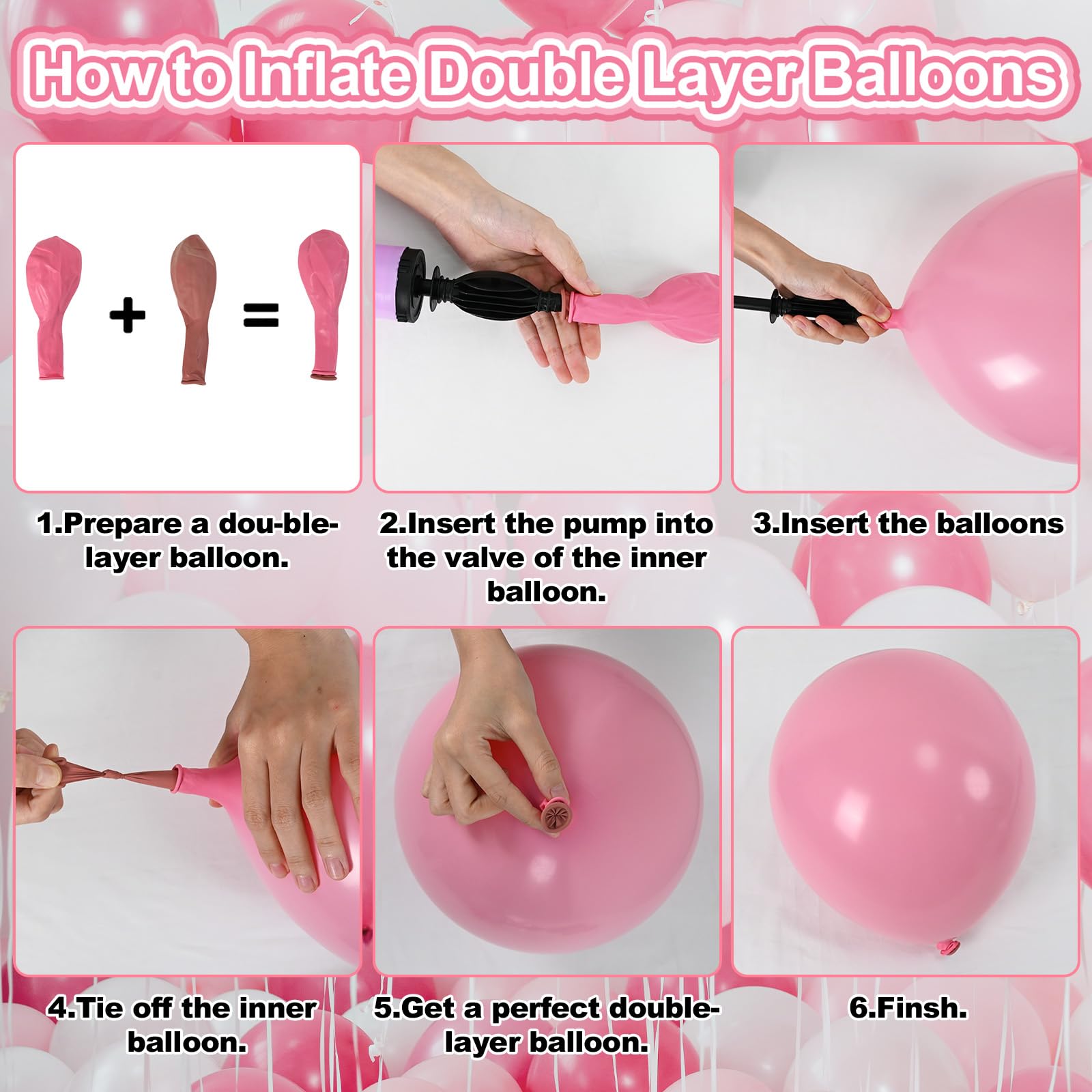 How to Inflate Double Layer Balloons

+ =

1.Prepare a dou-ble-layer balloon.

2.Insert the pump into the valve of the inner balloon.

3.Insert the balloons

4.Tie off the inner balloon.

5.Get a perfect double-layer balloon.

6.Finsh.