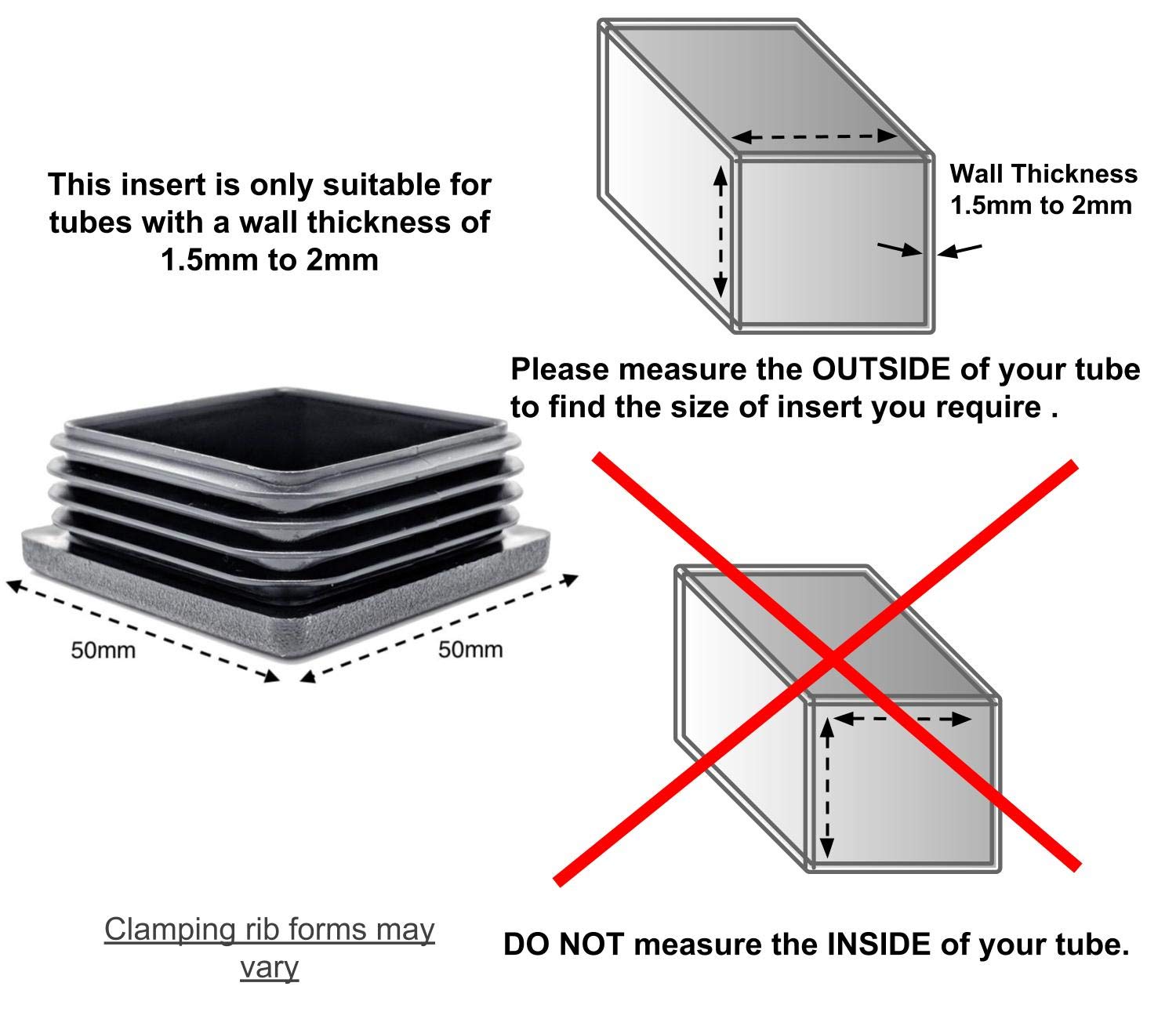 This insert is only suitable for tubes with a wall thickness of 1.5mm to 2mm

Wall Thickness
1.5mm to 2mm

Please measure the OUTSIDE of your tube to find the size of insert you require .

50mm

50mm

Clamping rib forms may vary

DO NOT measure the INSIDE of your tube.