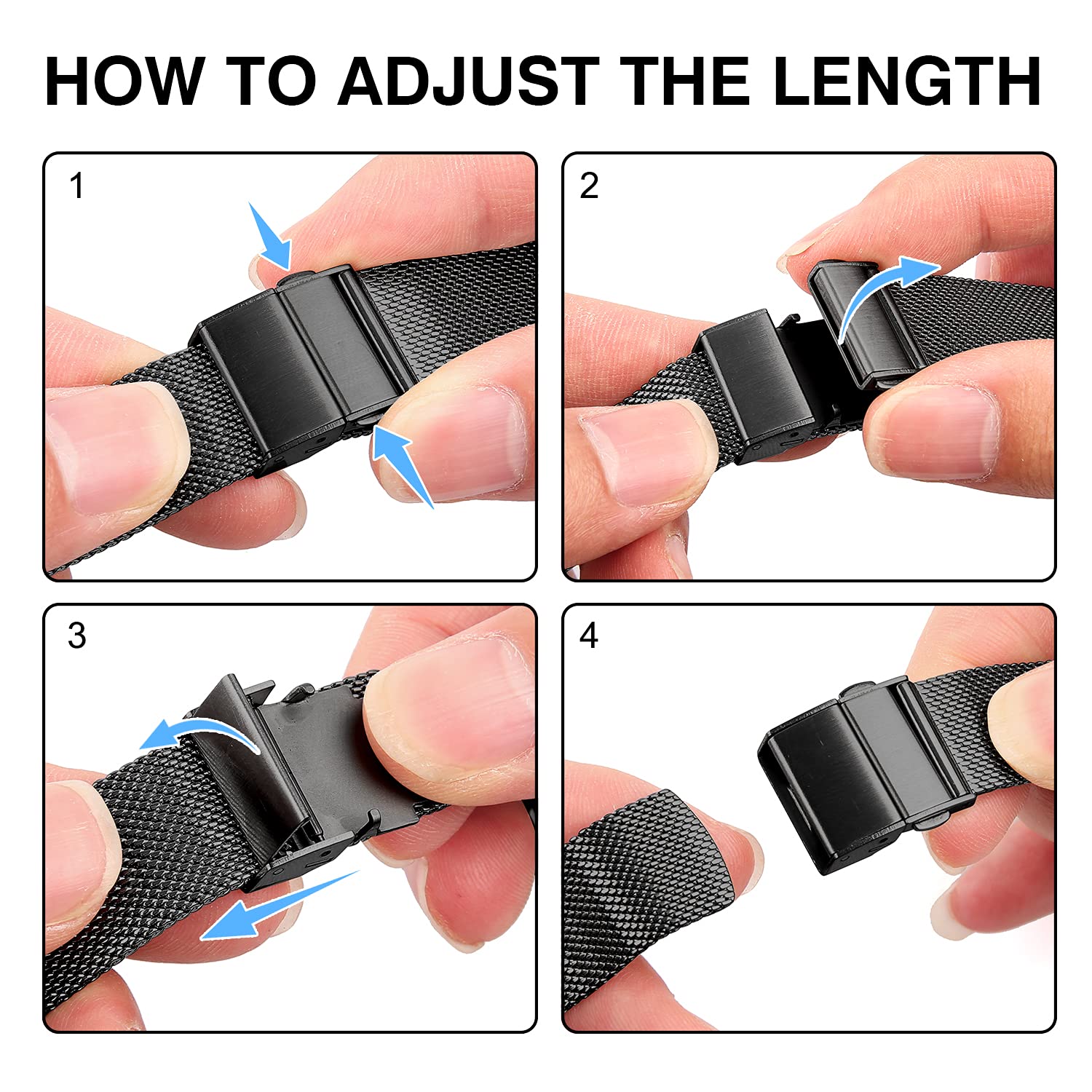 HOW TO ADJUST THE LENGTH

1

2

3

4