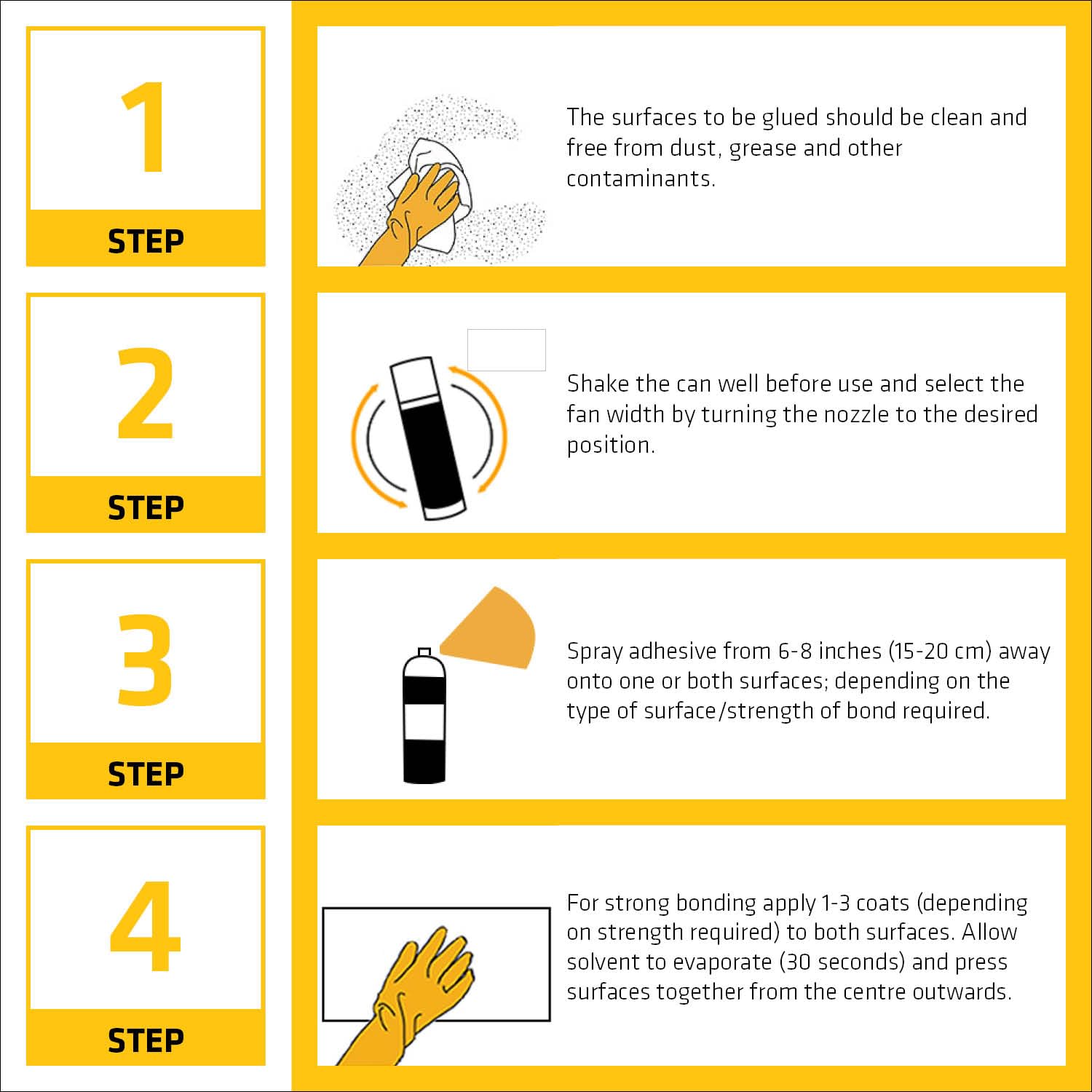 1
STEP

The surfaces to be glued should be clean and free from dust, grease and other contaminants.

2
STEP

Shake the can well before use and select the fan width by turning the nozzle to the desired position.

3
STEP

Spray adhesive from 6-8 inches (15-20 cm) away onto one or both surfaces; depending on the type of surface/strength of bond required.

4
STEP

For strong bonding apply 1-3 coats (depending on strength required) to both surfaces. Allow solvent to evaporate (30 seconds) and press surfaces together from the centre outwards.