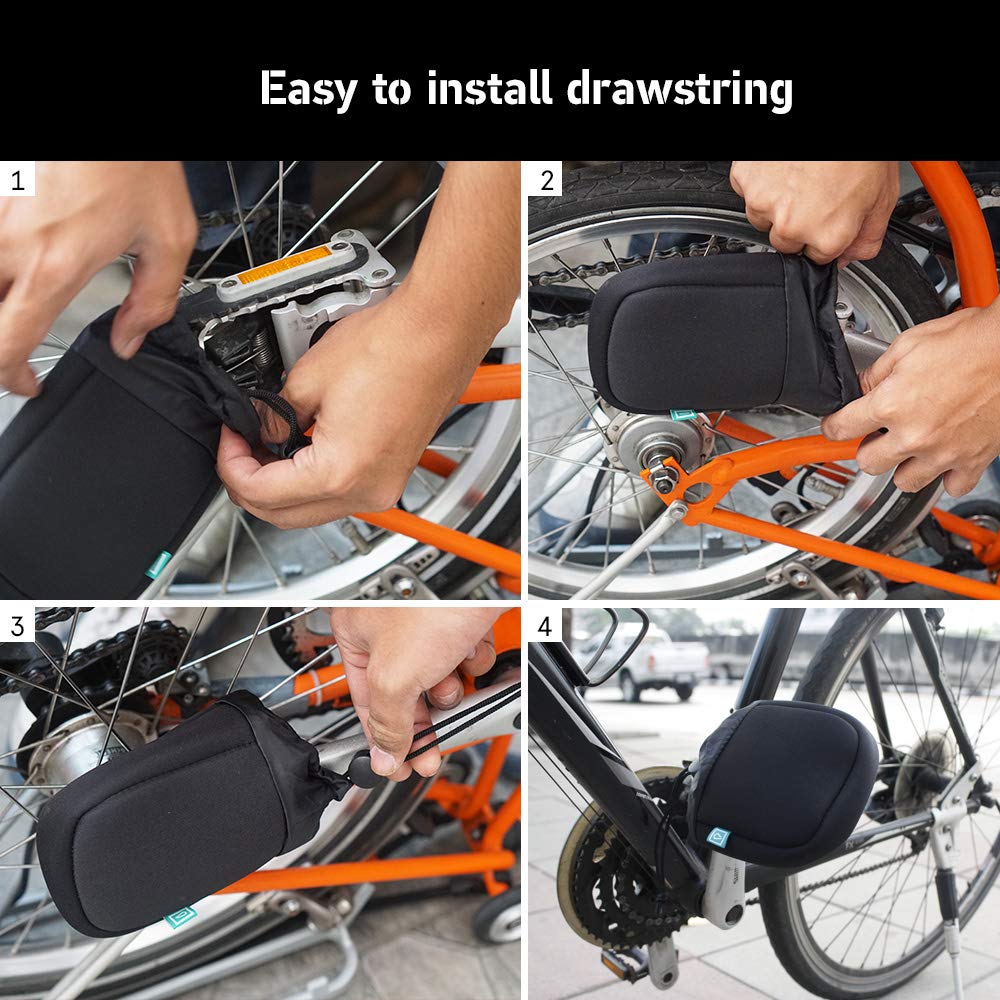 Easy to install drawstring

1

2

3

4