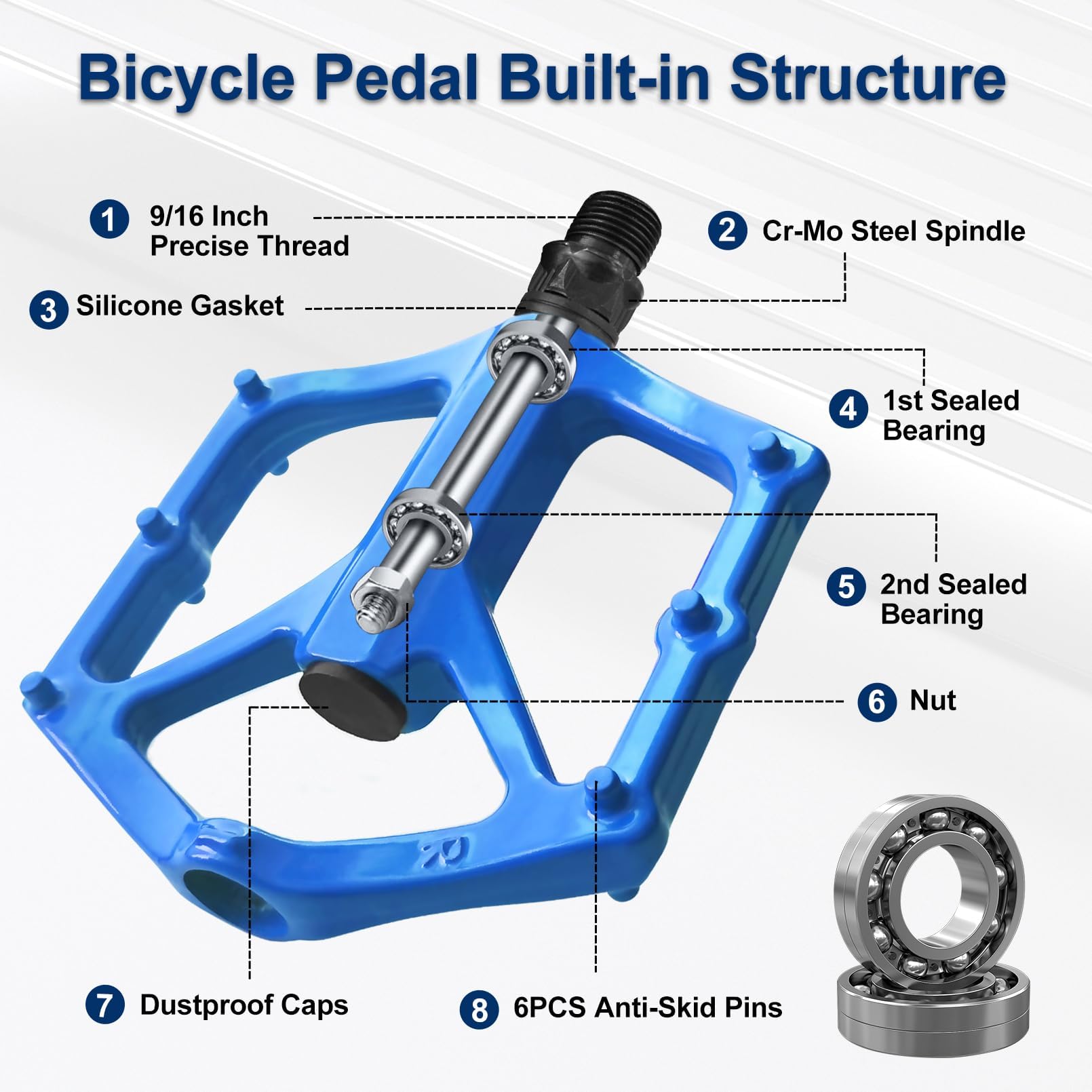 Bicycle Pedal Built-in Structure

1 9/16 Inch Precise Thread

2 Cr-Mo Steel Spindle

3 Silicone Gasket

4 1st Sealed Bearing

5 2nd Sealed Bearing

6 Nut

R

7 Dustproof Caps

8 6PCS Anti-Skid Pins