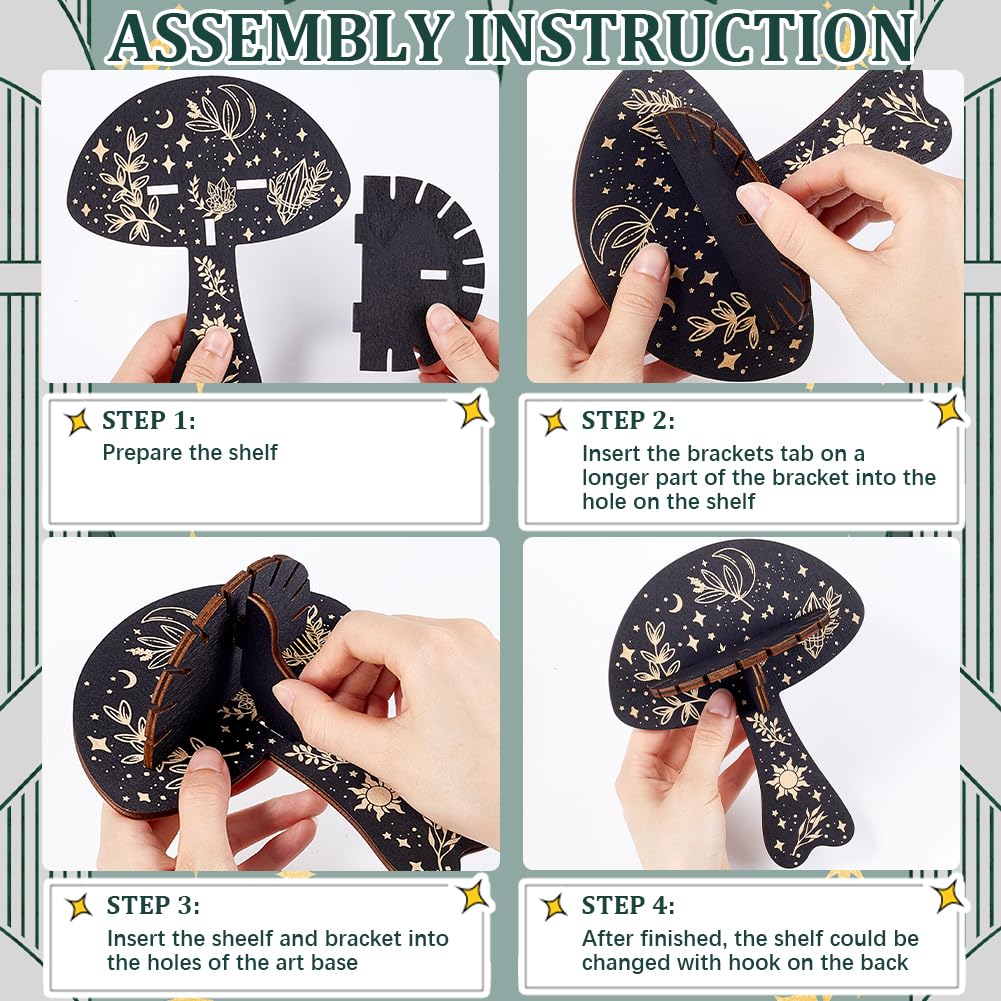 ASSEMBLY INSTRUCTION

STEP 1:
Prepare the shelf

STEP 2:
Insert the brackets tab on a longer part of the bracket into the hole on the shelf

STEP 3:
Insert the sheelf and bracket into the holes of the art base

STEP 4:
After finished, the shelf could be changed with hook on the back