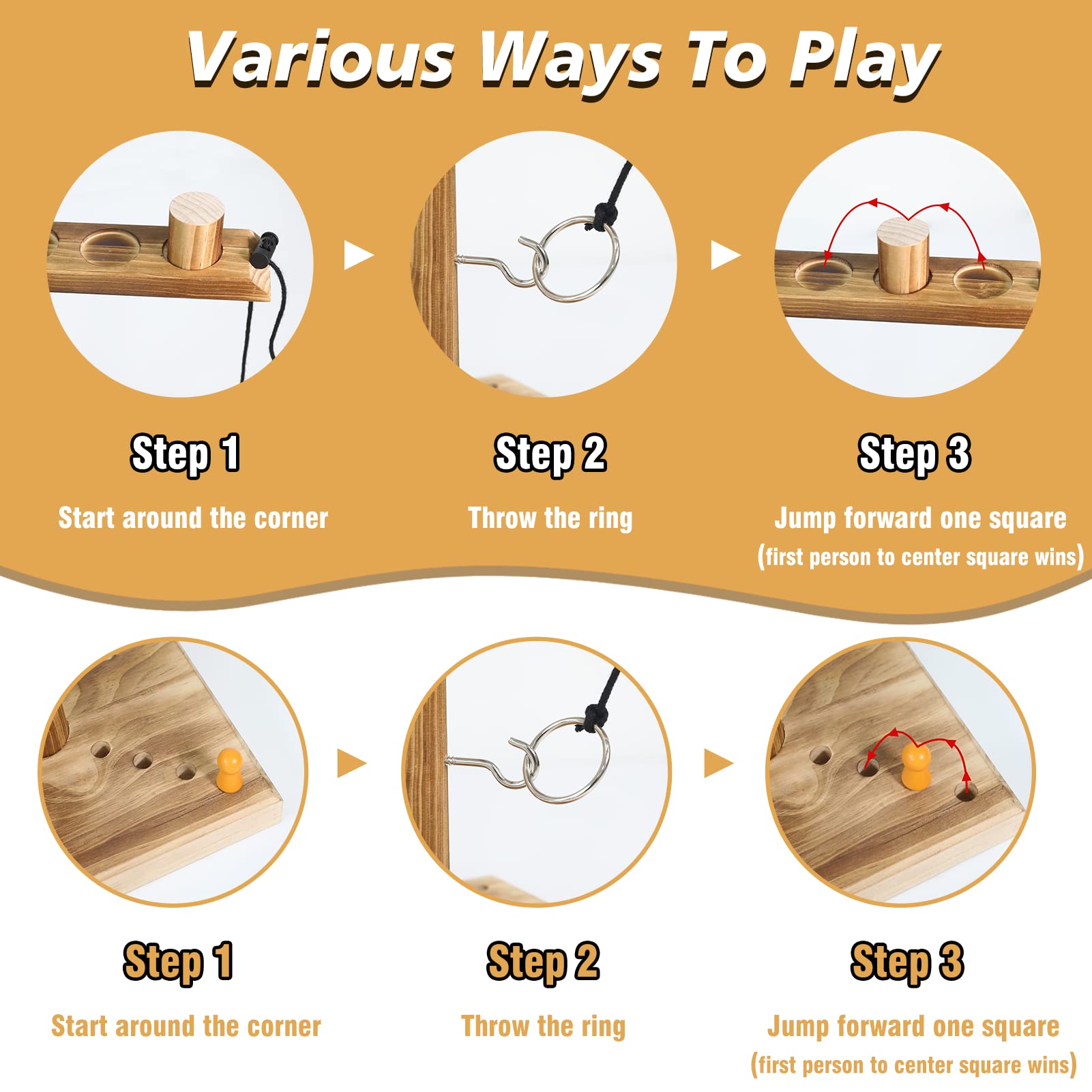 Various Ways To Play

Step 1
Start around the corner

Step 2
Throw the ring

Step 3
Jump forward one square
(first person to center square wins)

Step 1
Start around the corner

Step 2
Throw the ring

Step 3
Jump forward one square
(first person to center square wins)