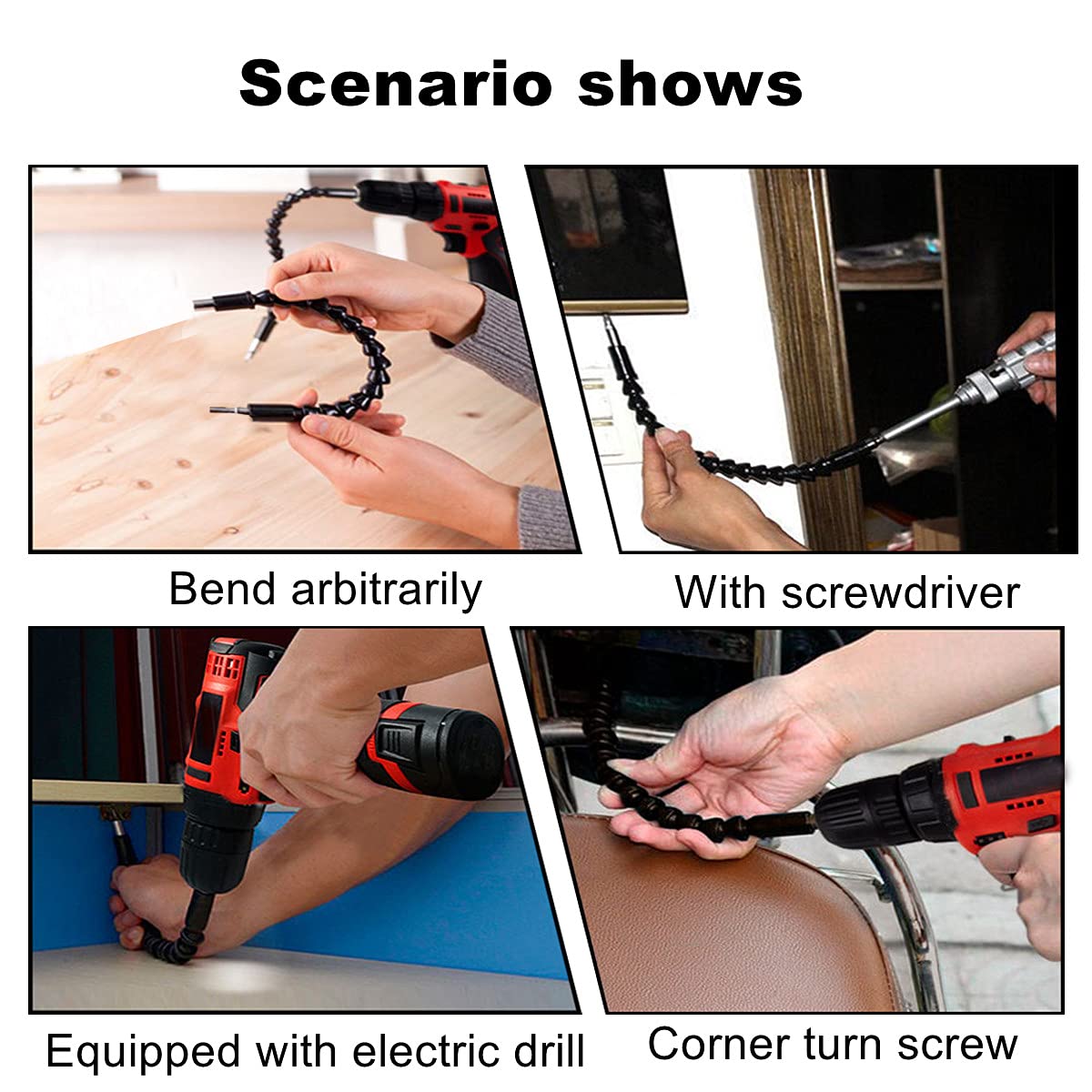 Scenario shows

Bend arbitrarily

With screwdriver

Equipped with electric drill

Corner turn screw