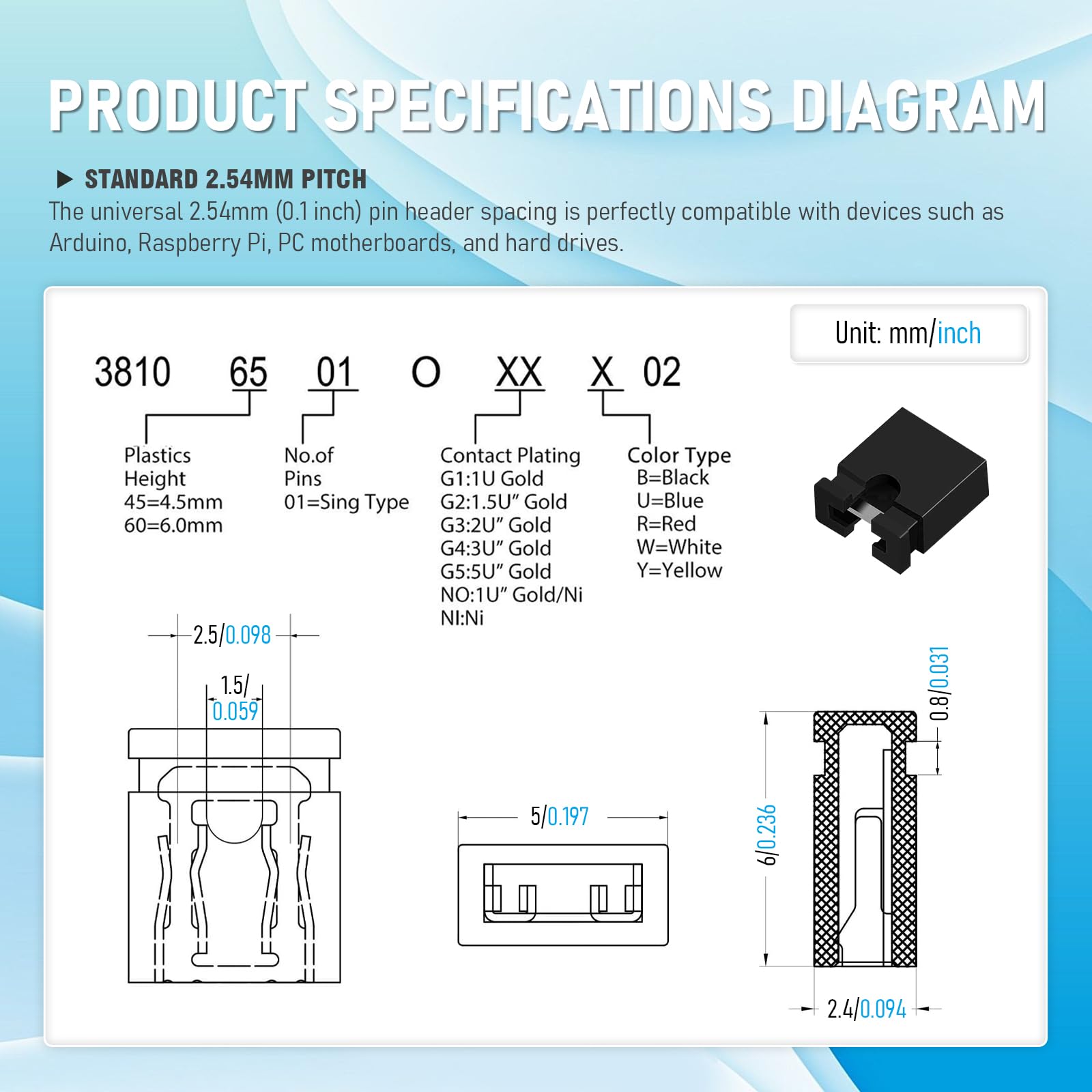 PRODUCT SPECIFICATIONS DIAGRAM

▶ STANDARD 2.54MM PITCH
The universal 2.54mm (0.1 inch) pin header spacing is perfectly compatible with devices such as Arduino, Raspberry Pi, PC motherboards, and hard drives.

Unit: mm/inch

3810 65 01 O XX X 02

Plastics Height
45=4.5mm
60=6.0mm

No.of Pins
01=Sing Type

Contact Plating
G1:1U Gold
G2:1.5U" Gold
G3:2U" Gold
G4:3U" Gold
G5:5U" Gold
NO:1U" Gold/Ni
NI:Ni

Color Type
B=Black
U=Blue
R=Red
W=White
Y=Yellow

2.5/0.098
1.5/0.059
5/0.197
0.8/0.031
6/0.236
2.4/0.094