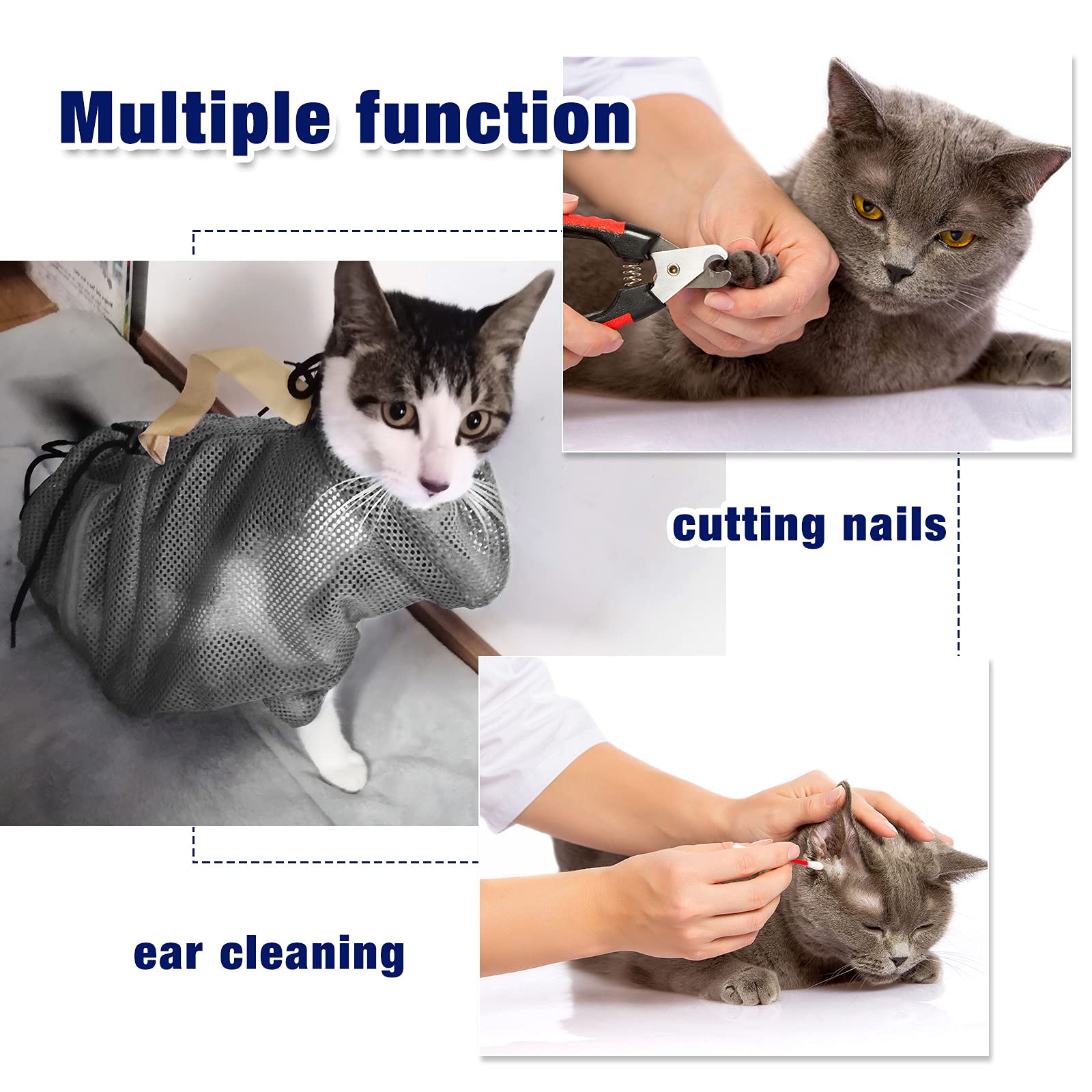 Multiple function

cutting nails

ear cleaning