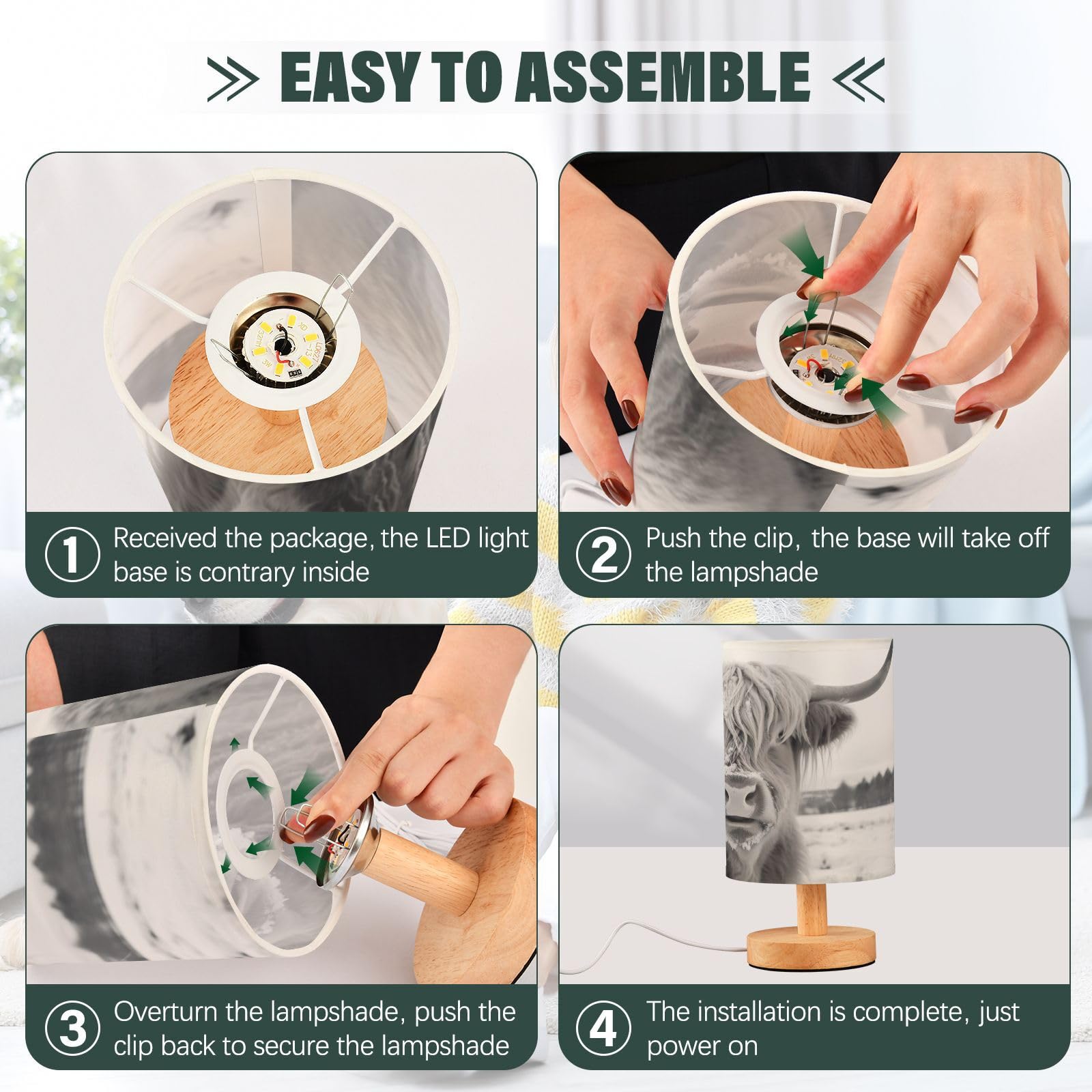 EASY TO ASSEMBLE

1 Received the package, the LED light base is contrary inside

2 Push the clip, the base will take off the lampshade

3 Overturn the lampshade, push the clip back to secure the lampshade

4 The installation is complete, just power on