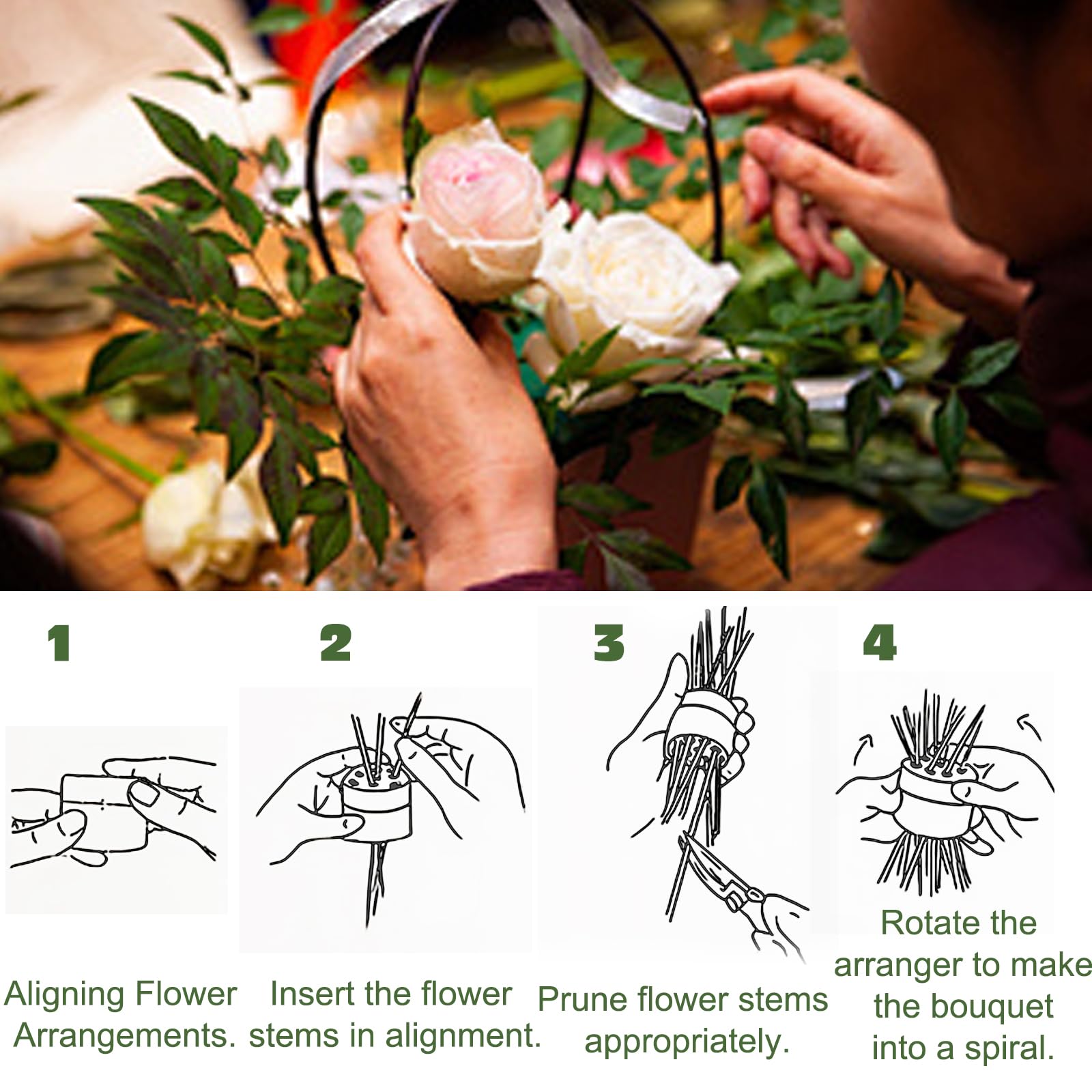 1

Aligning Flower Arrangements.

2

Insert the flower stems in alignment.

3

Prune flower stems appropriately.

4

Rotate the arranger to make the bouquet into a spiral.