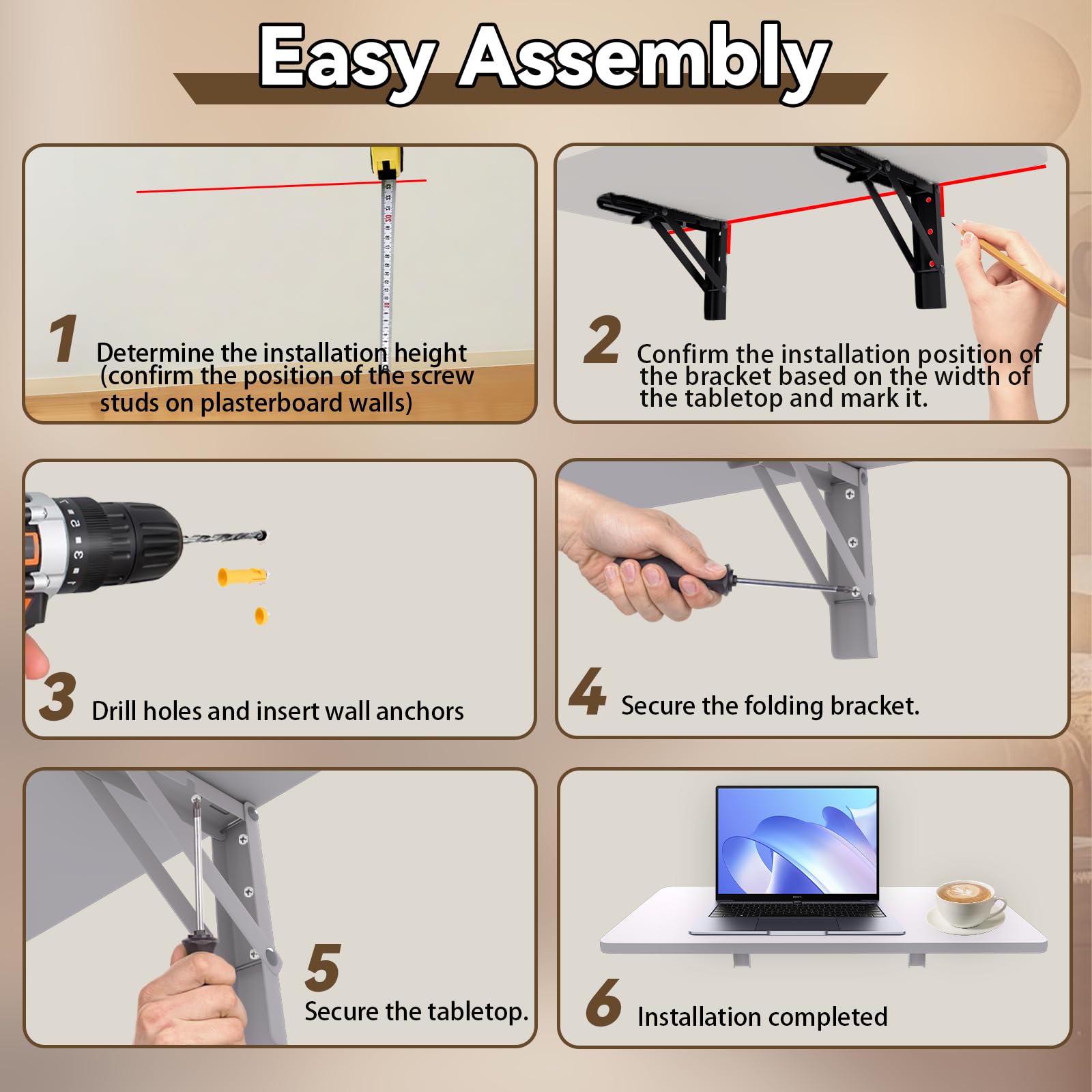 Easy Assembly

1 Determine the installation height (confirm the position of the screw studs on plasterboard walls)

2 Confirm the installation position of the bracket based on the width of the tabletop and mark it.

3 Drill holes and insert wall anchors

4 Secure the folding bracket.

5 Secure the tabletop.

6 Installation completed