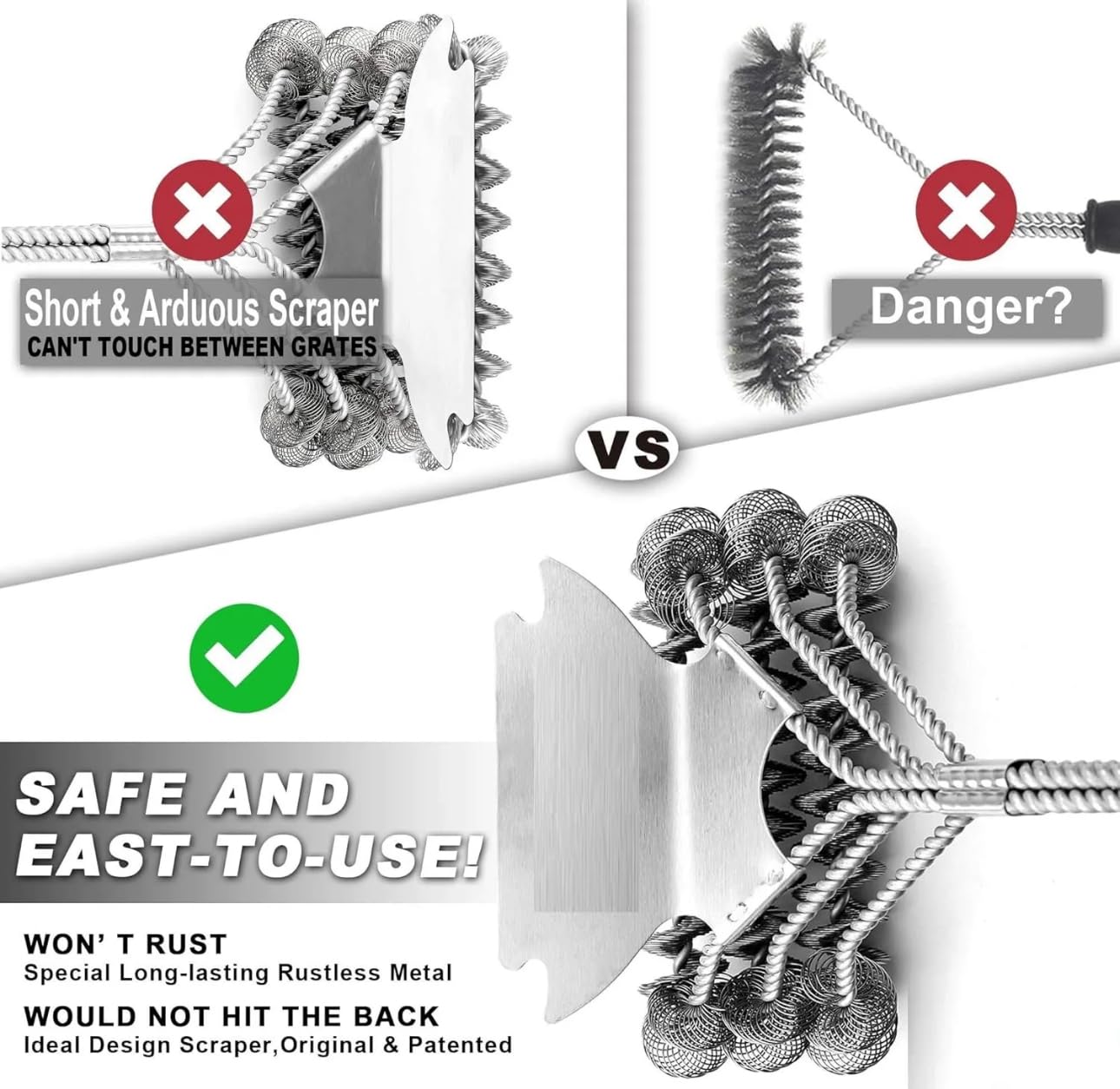 Short & Arduous Scraper
CAN'T TOUCH BETWEEN GRATES

Danger?

VS

SAFE AND EAST-TO-USE!

WON' T RUST
Special Long-lasting Rustless Metal

WOULD NOT HIT THE BACK
Ideal Design Scraper,Original & Patented