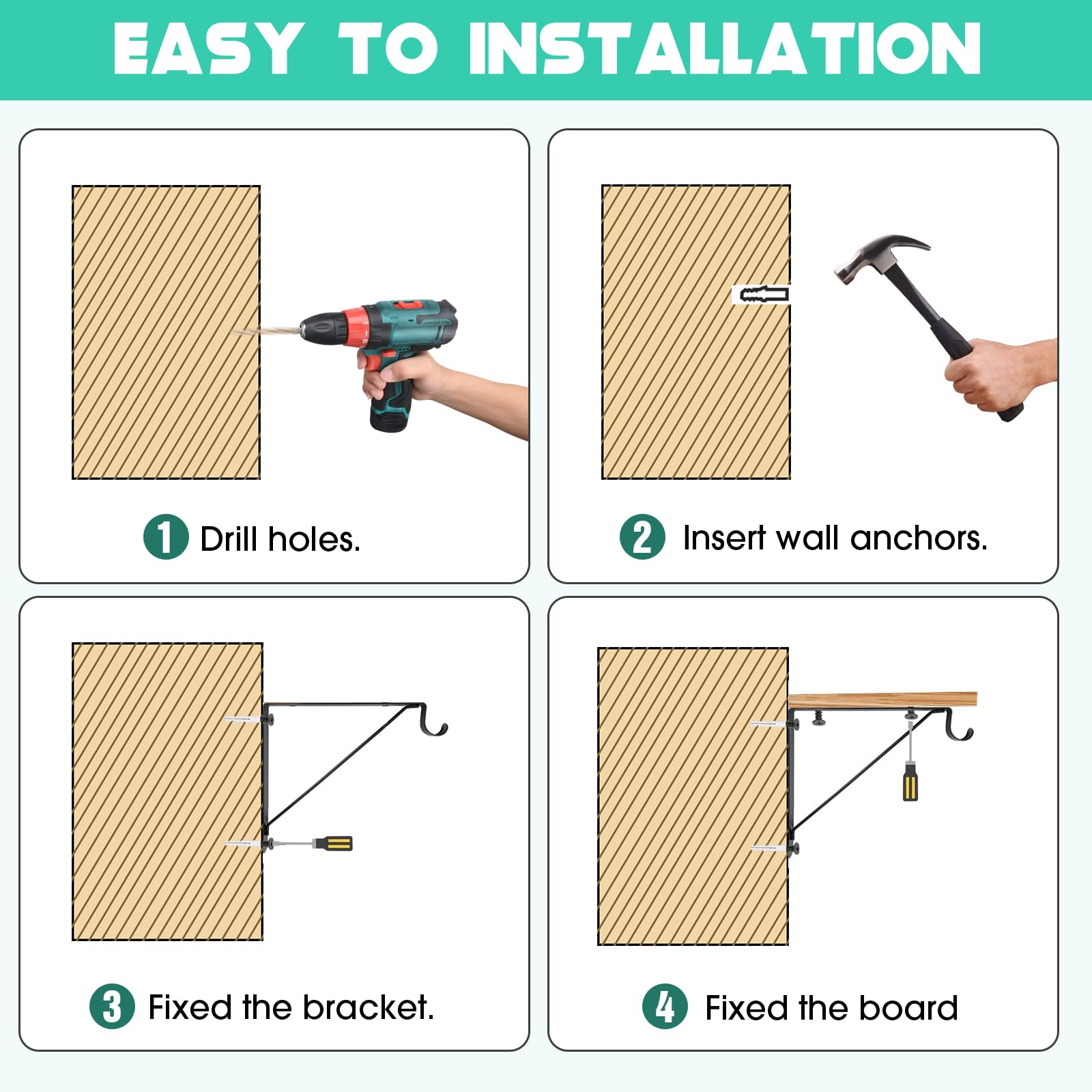 EASY TO INSTALLATION

1 Drill holes.

2 Insert wall anchors.

3 Fixed the bracket.

4 Fixed the board