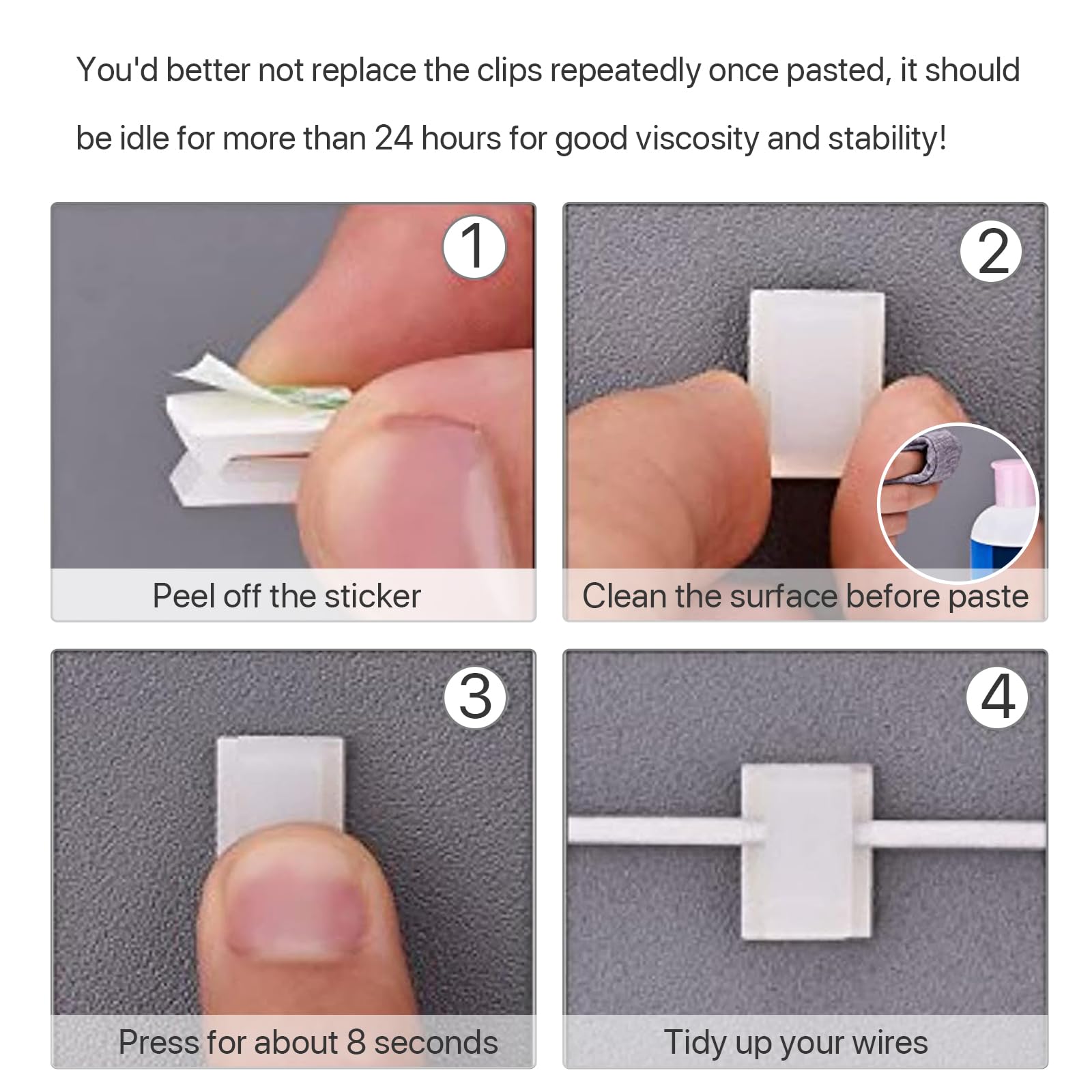 You'd better not replace the clips repeatedly once pasted, it should be idle for more than 24 hours for good viscosity and stability!

1

Peel off the sticker

2

Clean the surface before paste

3

Press for about 8 seconds

4

Tidy up your wires