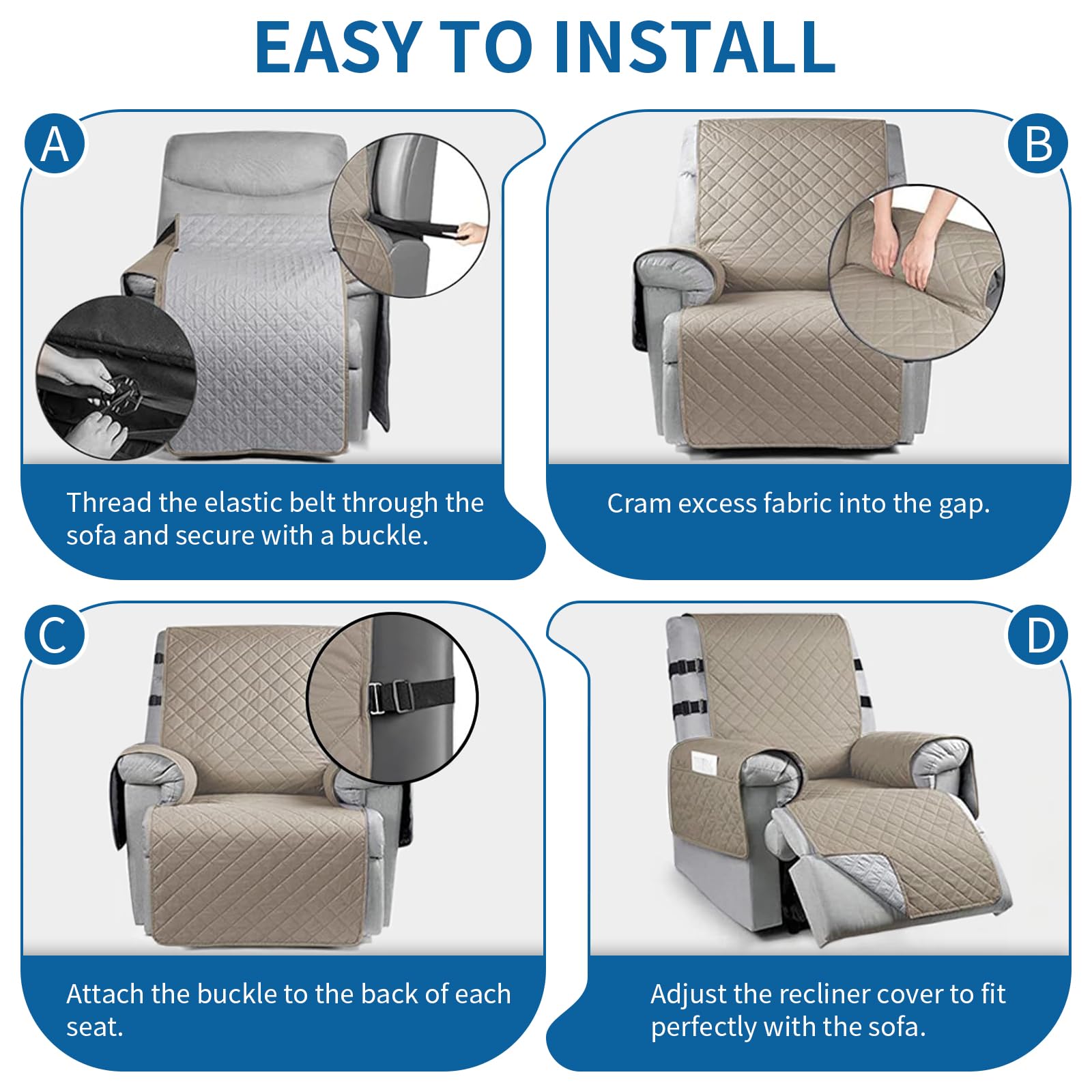 EASY TO INSTALL

A

Thread the elastic belt through the sofa and secure with a buckle.

B

Cram excess fabric into the gap.

C

Attach the buckle to the back of each seat.

D

Adjust the recliner cover to fit perfectly with the sofa.