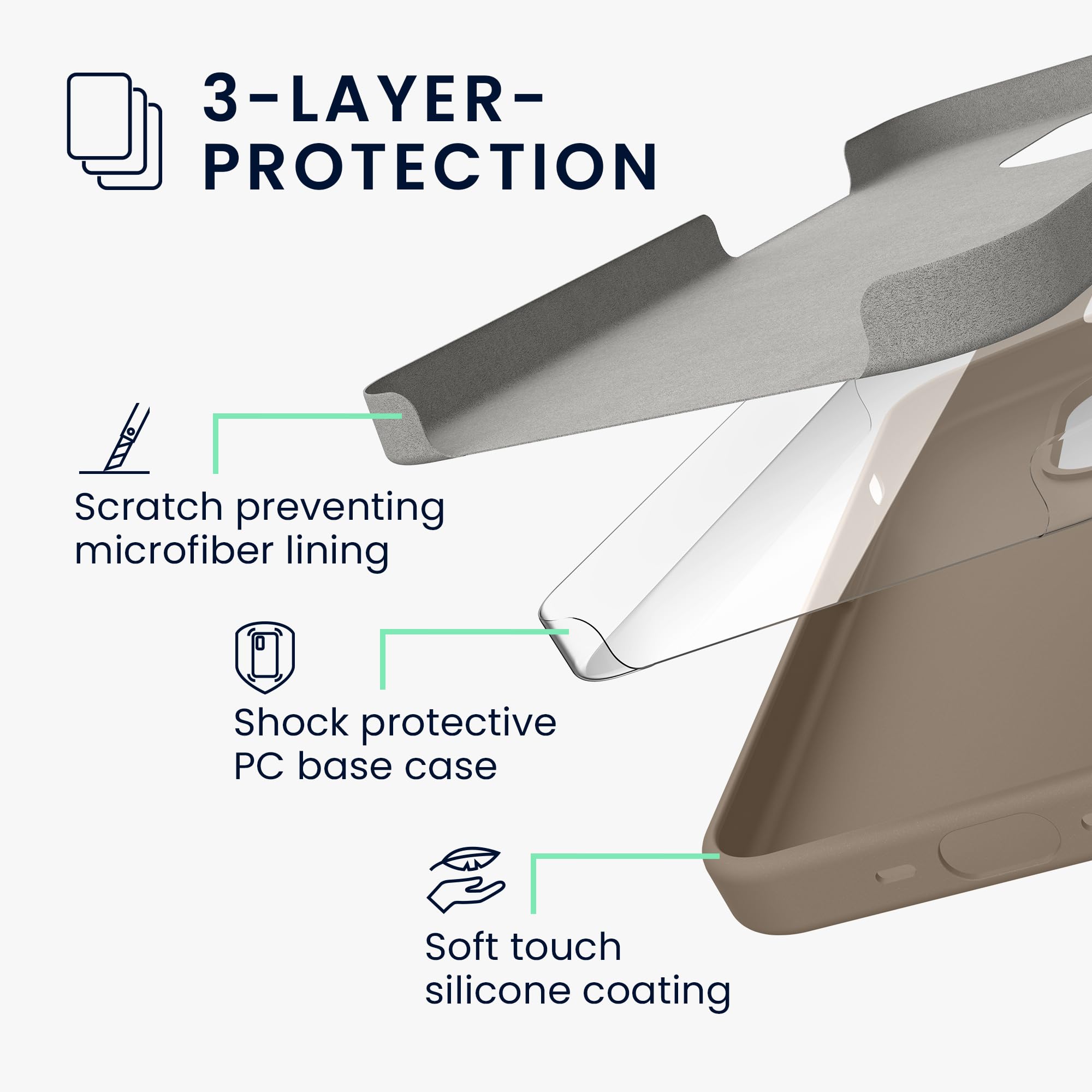 3-LAYER-PROTECTION

Scratch preventing microfiber lining

Shock protective PC base case

Soft touch silicone coating