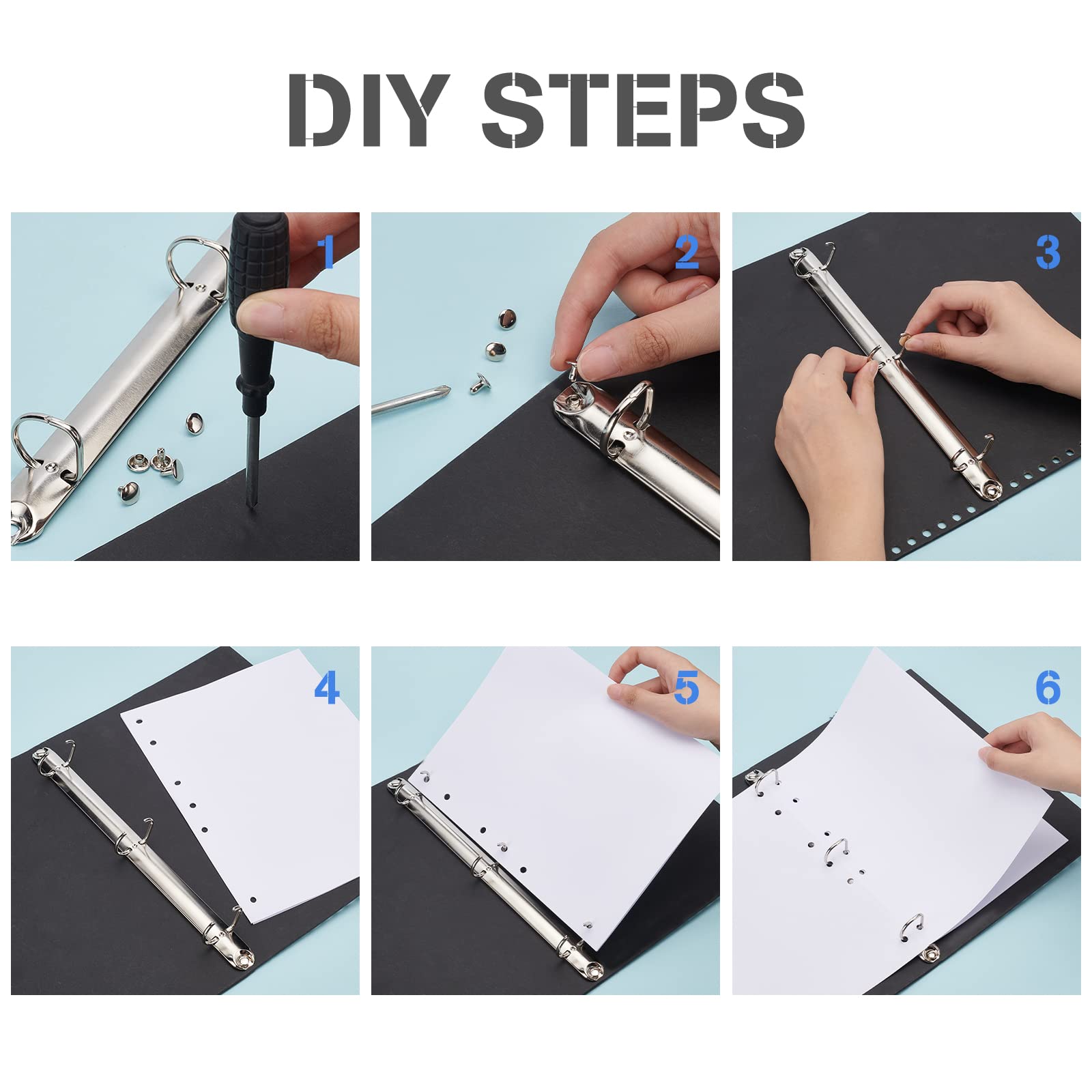 DIY STEPS

1

2

3

4

5

6