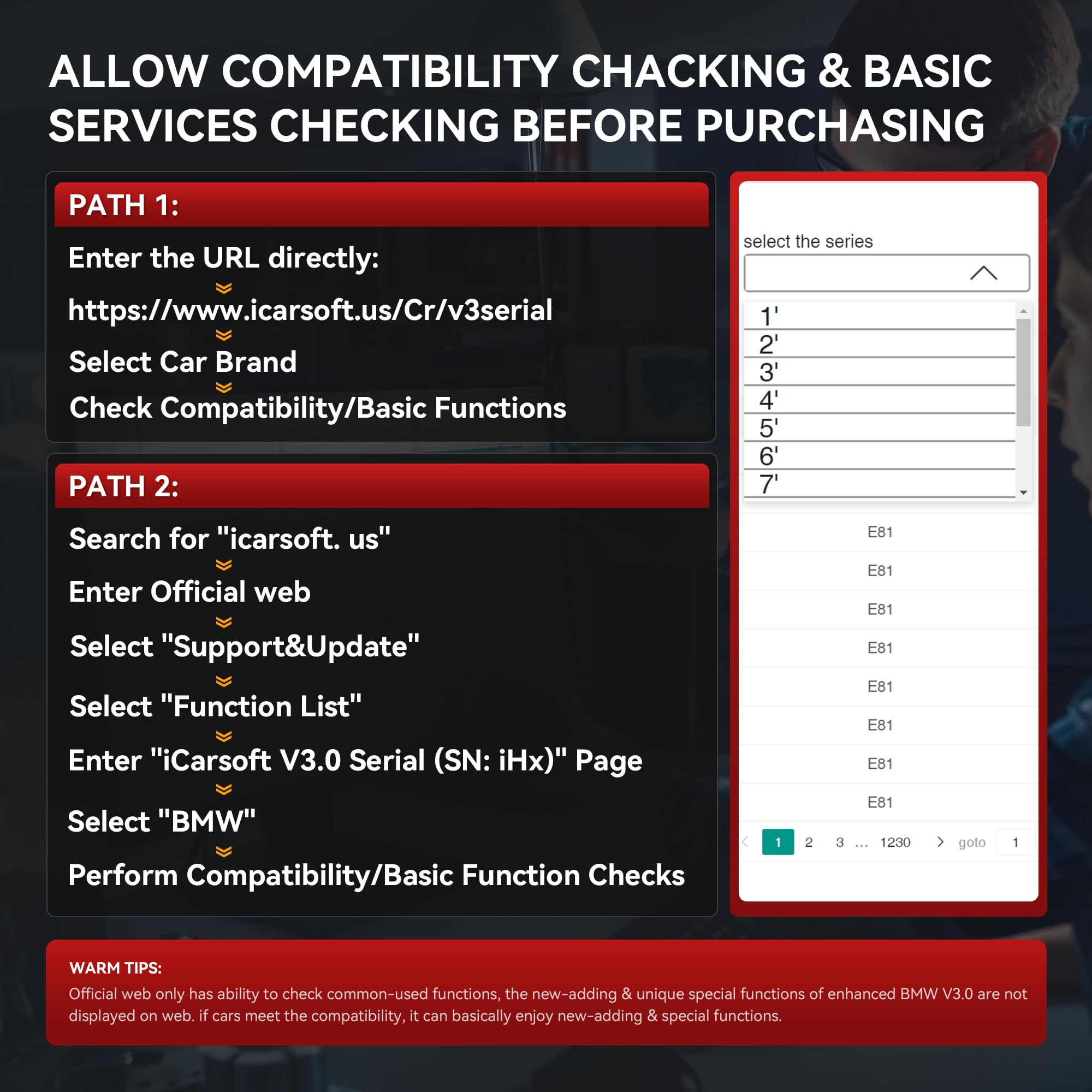 ALLOW COMPATIBILITY CHACKING & BASIC SERVICES CHECKING BEFORE PURCHASING

PATH 1:

Enter the URL directly:

https://www.icarsoft.us/Cr/v3serial

Select Car Brand

Check Compatibility/Basic Functions

PATH 2:

Search for "icarsoft. us"

Enter Official web

Select "Support&Update"

Select "Function List"

Enter "iCarsoft V3.0 Serial (SN: iHx)" Page

Select "BMW"

Perform Compatibility/Basic Function Checks

select the series

1'
2'
3'
4'
5'
6'
7'

E81
E81
E81
E81
E81
E81
E81
E81

1 2 3 ... 1230 goto 1

WARM TIPS:
Official web only has ability to check common-used functions, the new-adding & unique special functions of enhanced BMW V3.0 are not displayed on web. if cars meet the compatibility, it can basically enjoy new-adding & special functions.