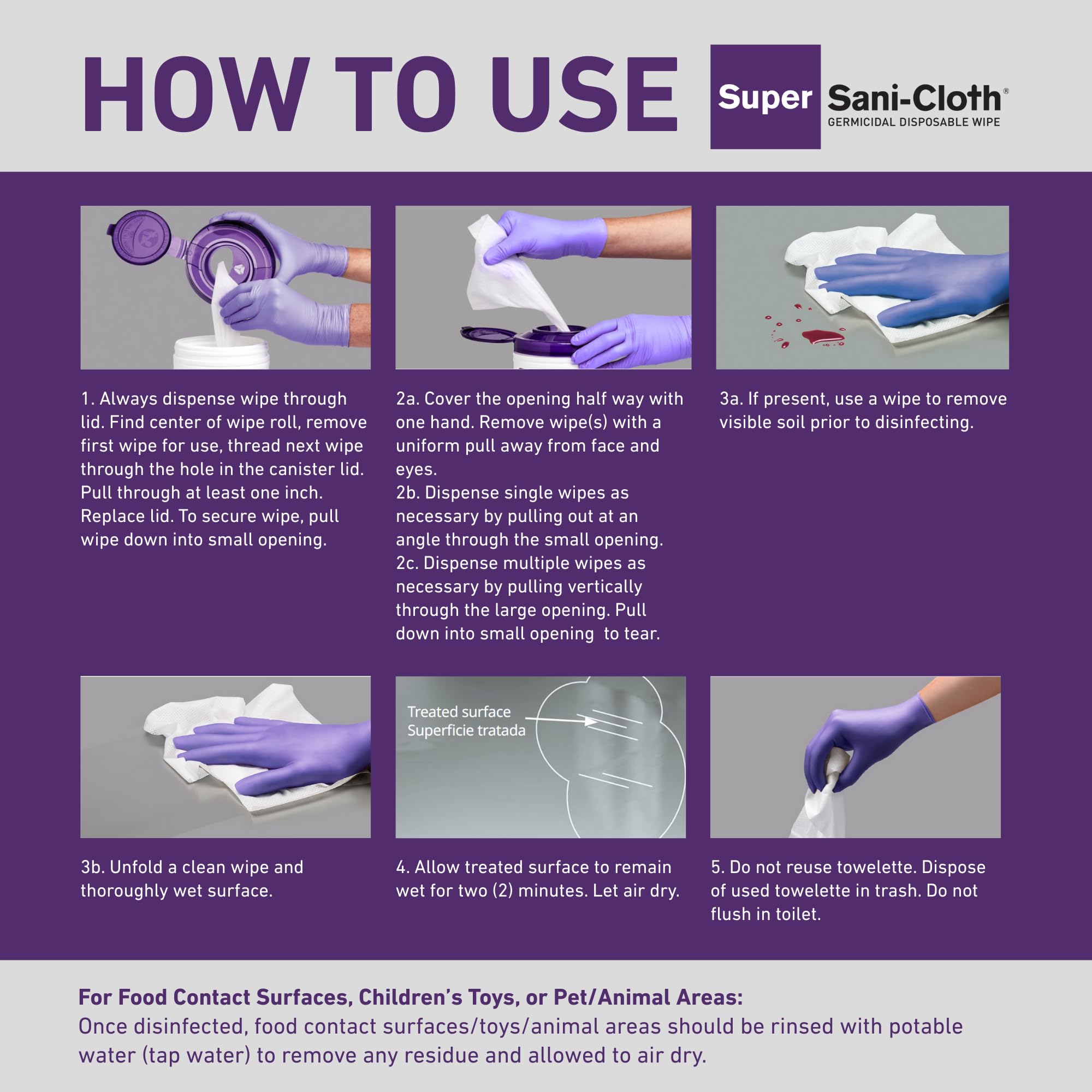 HOW TO USE

Super Sani-Cloth®
GERMICIDAL DISPOSABLE WIPE

1. Always dispense wipe through lid. Find center of wipe roll, remove first wipe for use, thread next wipe through the hole in the canister lid. Pull through at least one inch. Replace lid. To secure wipe, pull wipe down into small opening.

2a. Cover the opening half way with one hand. Remove wipe(s) with a uniform pull away from face and eyes.
2b. Dispense single wipes as necessary by pulling out at an angle through the small opening.
2c. Dispense multiple wipes as necessary by pulling vertically through the large opening. Pull down into small opening to tear.

3a. If present, use a wipe to remove visible soil prior to disinfecting.

3b. Unfold a clean wipe and thoroughly wet surface.

Treated surface
Superficie tratada

4. Allow treated surface to remain wet for two (2) minutes. Let air dry.

5. Do not reuse towelette. Dispose of used towelette in trash. Do not flush in toilet.

For Food Contact Surfaces, Children's Toys, or Pet/Animal Areas:
Once disinfected, food contact surfaces/toys/animal areas should be rinsed with potable water (tap water) to remove any residue and allowed to air dry.