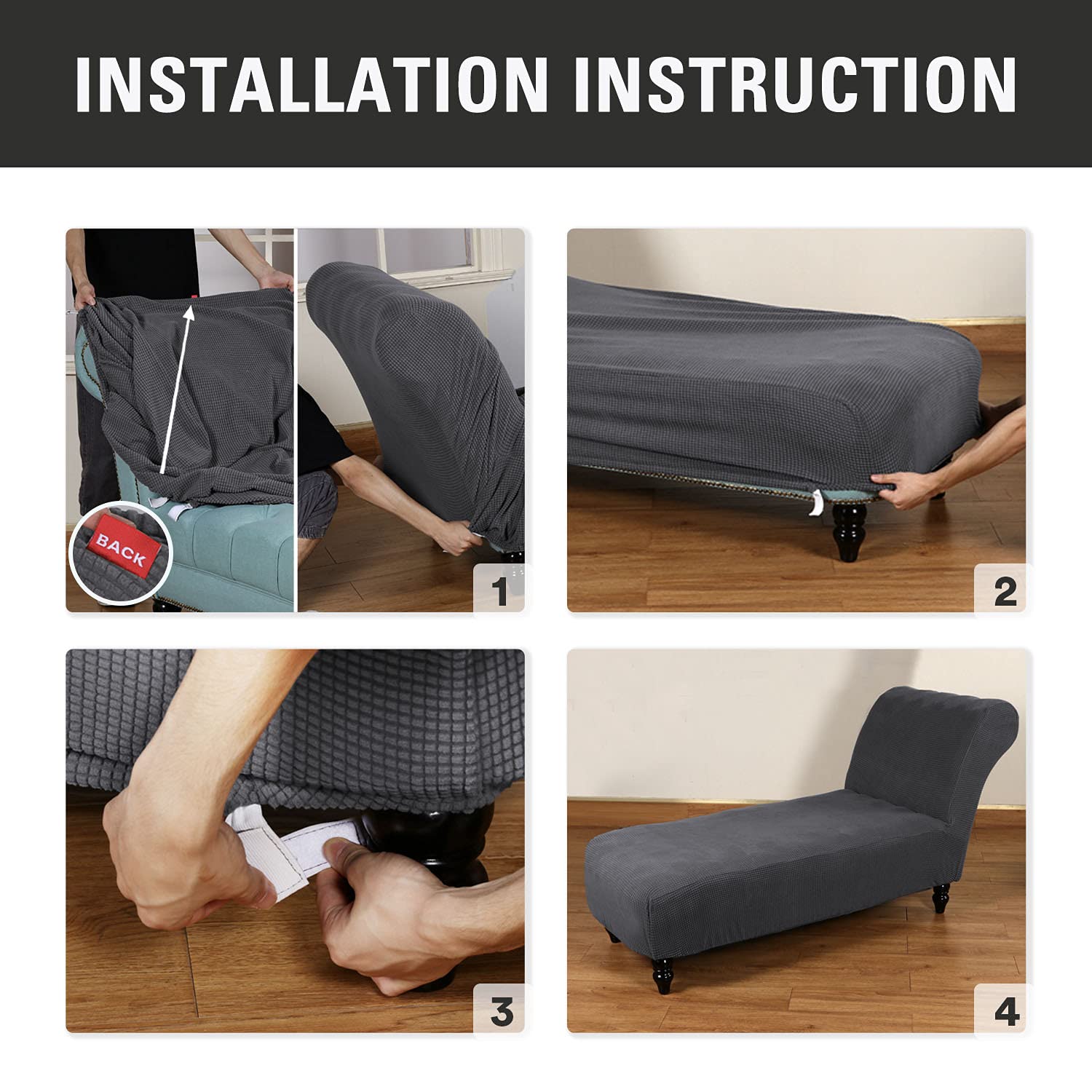 INSTALLATION INSTRUCTION

BACK

1

2

3

4