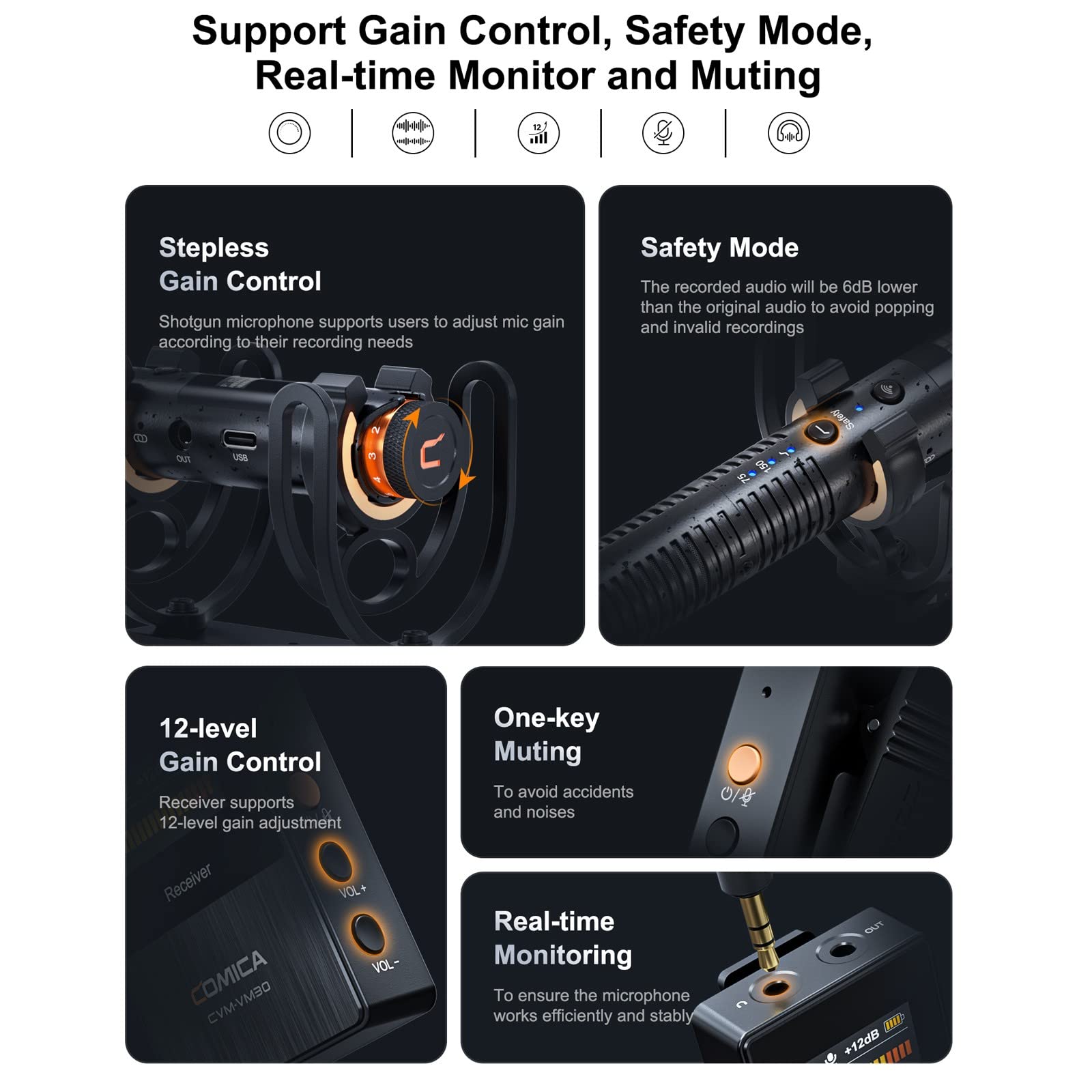 Support Gain Control, Safety Mode, Real-time Monitor and Muting

12

Stepless Gain Control

Shotgun microphone supports users to adjust mic gain according to their recording needs

OUT USB

2 3 4

Safety Mode

The recorded audio will be 6dB lower than the original audio to avoid popping and invalid recordings

Safety

150 75

12-level Gain Control

Receiver supports 12-level gain adjustment

Receiver

VOL+

VOL-

COMICA CVM-VM30

One-key Muting

To avoid accidents and noises

Real-time Monitoring

To ensure the microphone works efficiently and stably

OUT

+12dB