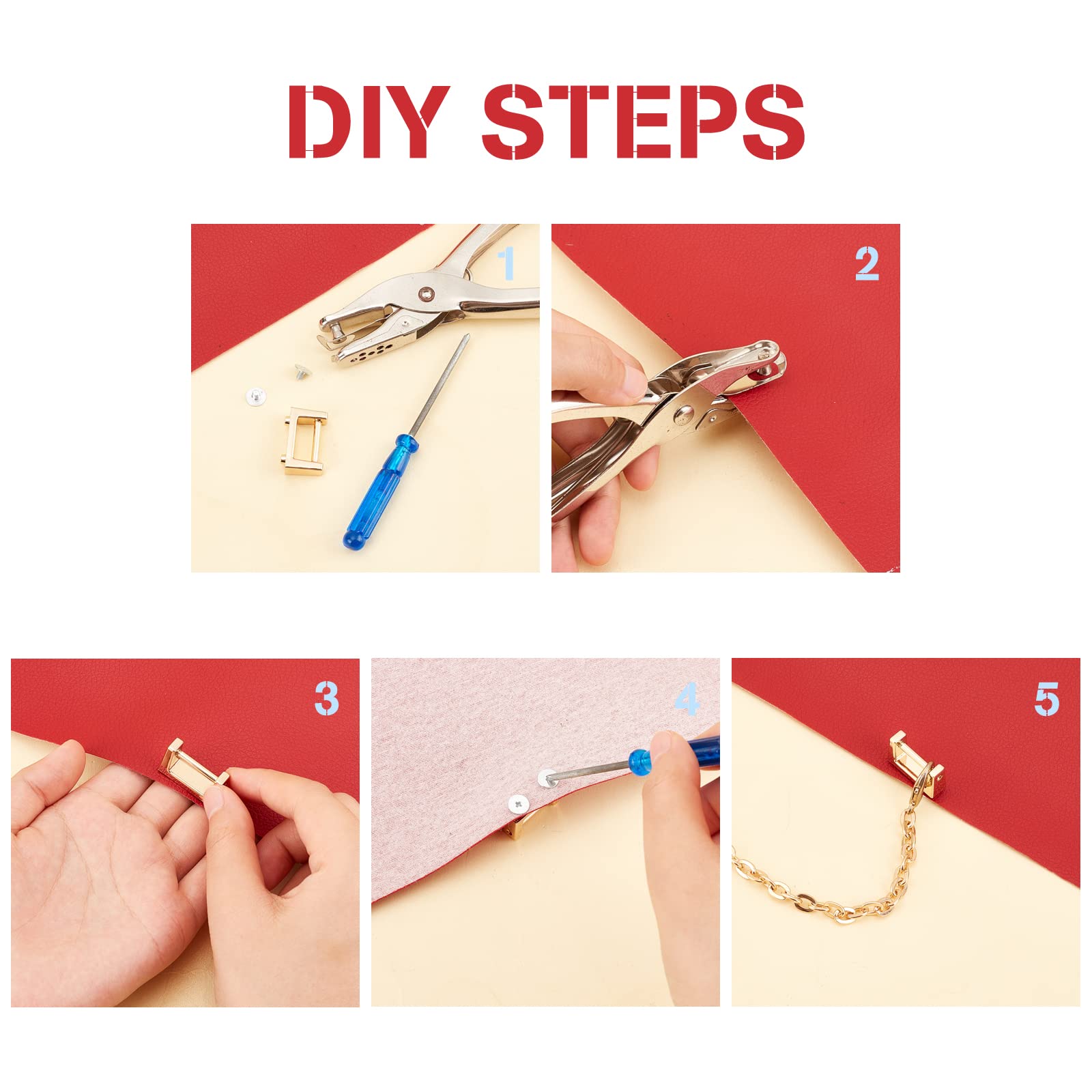 DIY STEPS

1

2

3

4

5