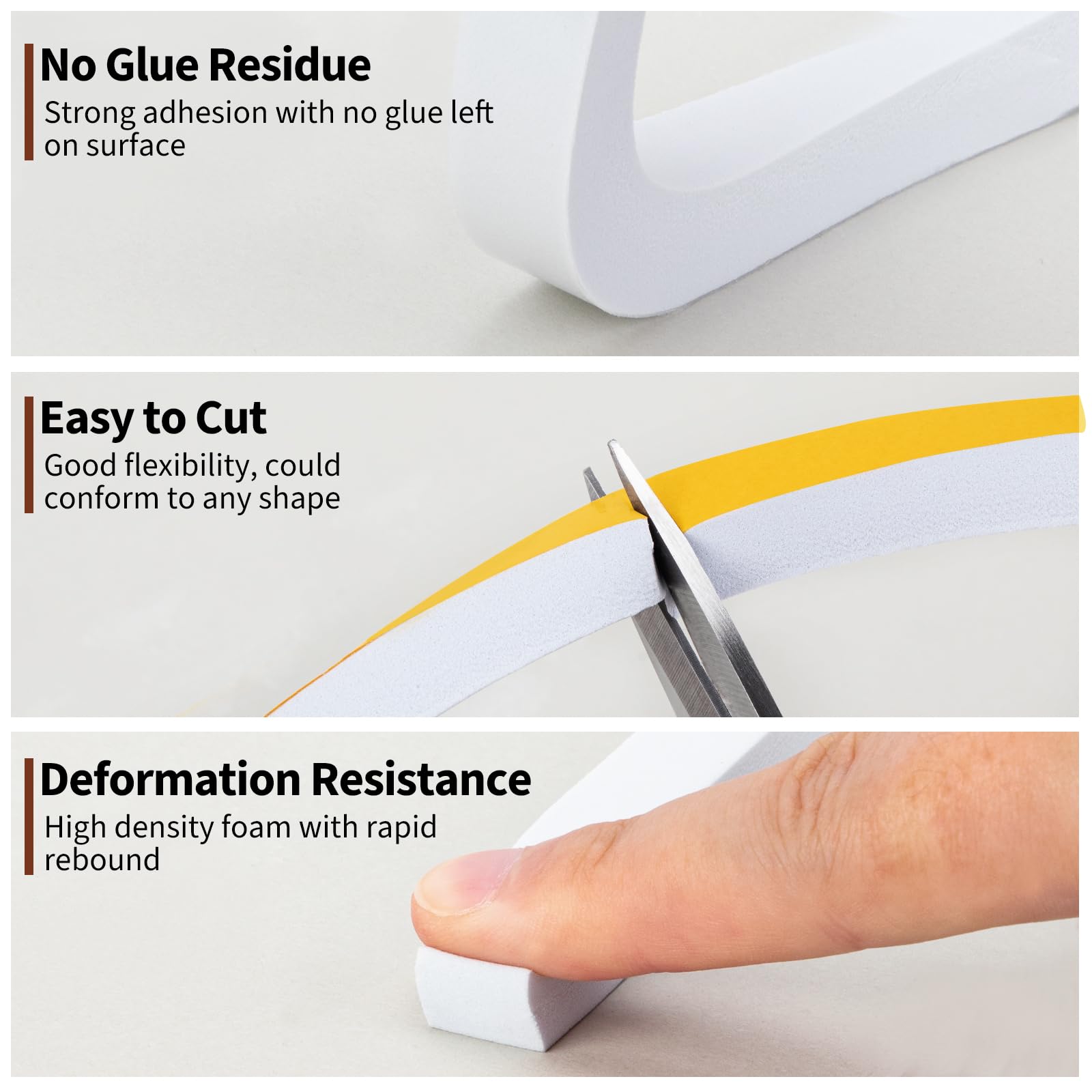 No Glue Residue
Strong adhesion with no glue left on surface

Easy to Cut
Good flexibility, could conform to any shape

Deformation Resistance
High density foam with rapid rebound