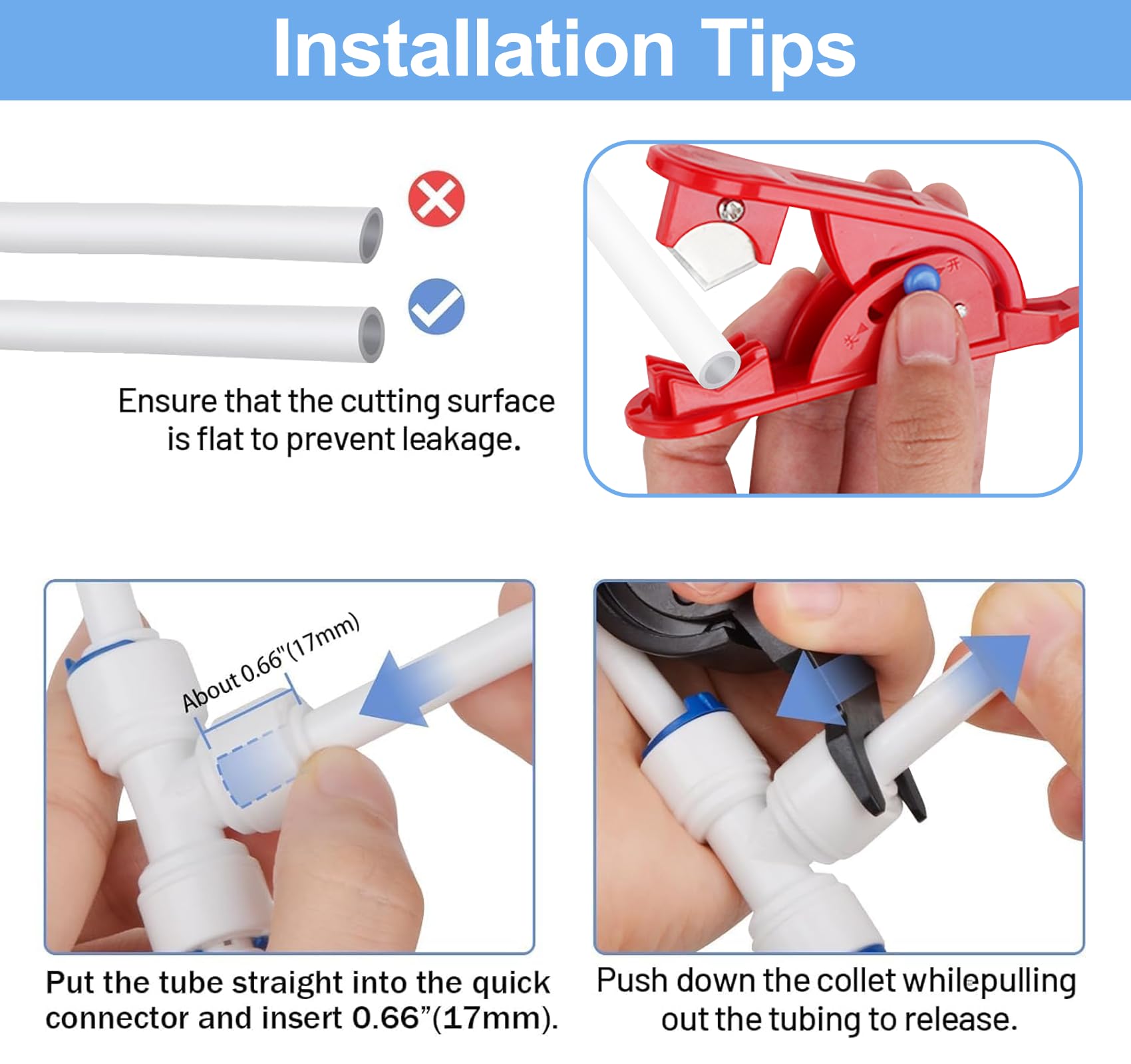 Installation Tips

Ensure that the cutting surface is flat to prevent leakage.

开

关

About 0.66"(17mm)

Put the tube straight into the quick connector and insert 0.66”(17mm).

Push down the collet whilepulling out the tubing to release.