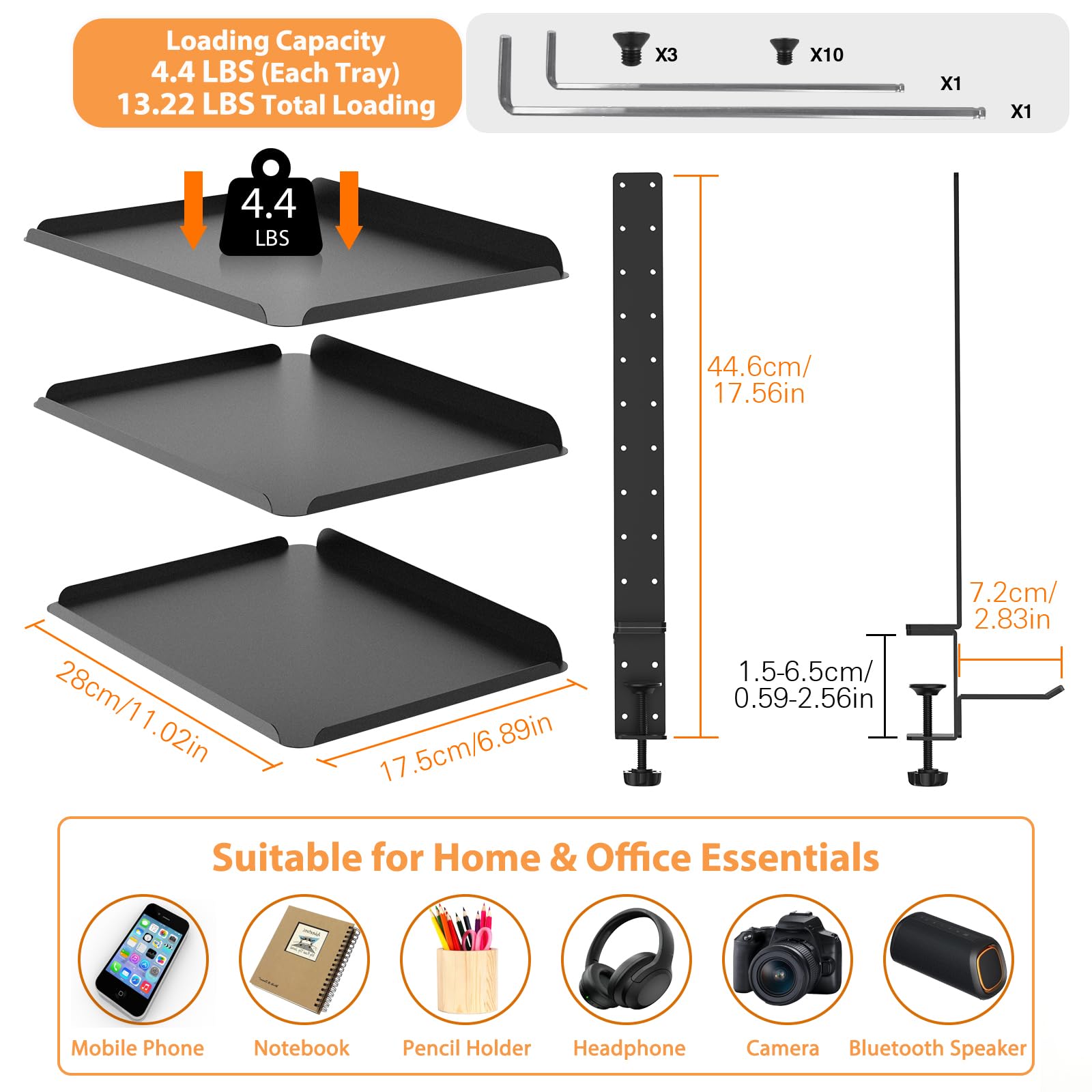 Loading Capacity
4.4 LBS (Each Tray)
13.22 LBS Total Loading

X3
X10
X1
X1

4.4
LBS

44.6cm/
17.56in

7.2cm/
2.83in

1.5-6.5cm/
0.59-2.56in

28cm/11.02in
17.5cm/6.89in

Suitable for Home & Office Essentials

Mobile Phone
Notebook
Pencil Holder
Headphone
Camera
Bluetooth Speaker