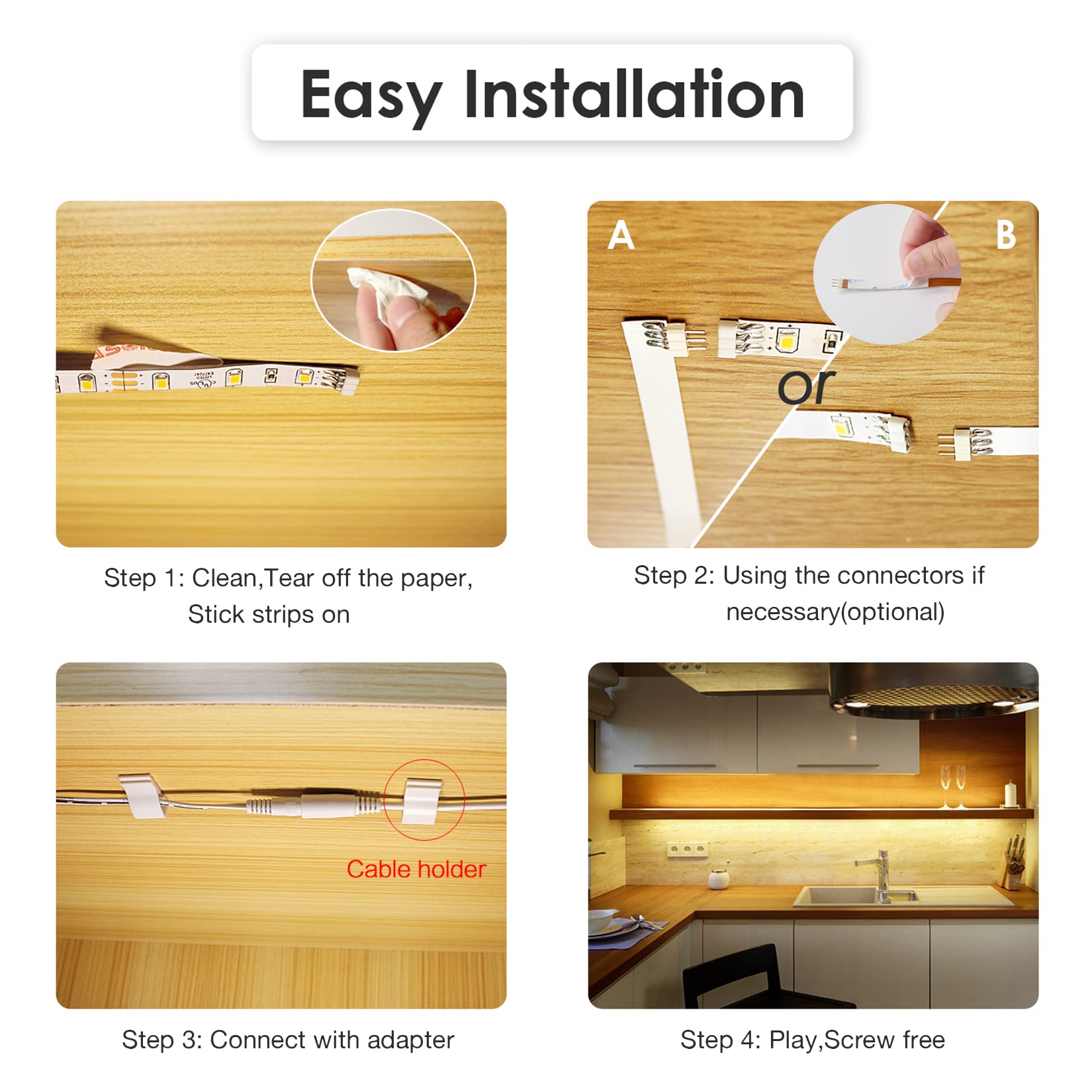 Easy Installation

Step 1: Clean,Tear off the paper, Stick strips on

A

B

or

Step 2: Using the connectors if necessary(optional)

Cable holder

Step 3: Connect with adapter

Step 4: Play,Screw free