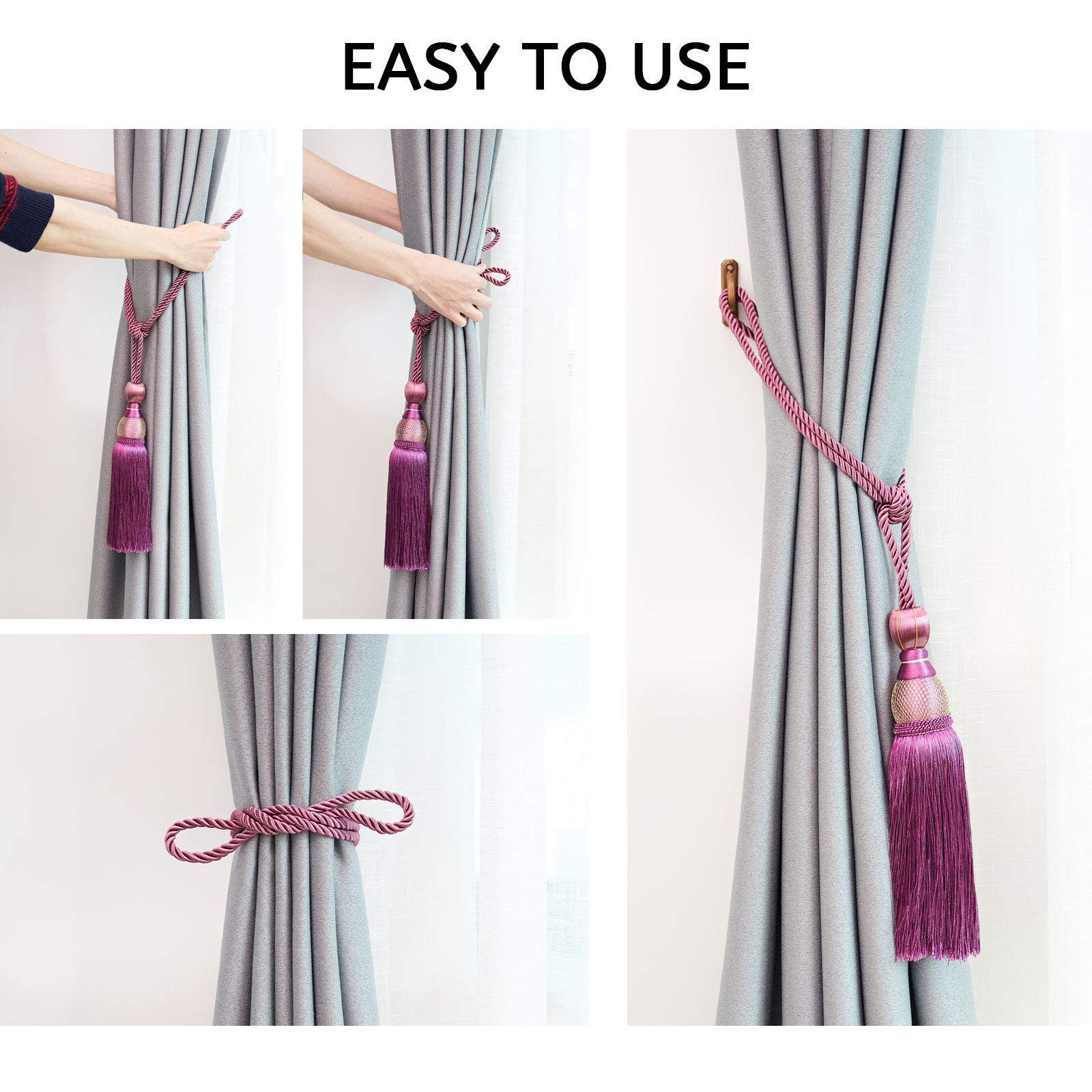 EASY TO USE