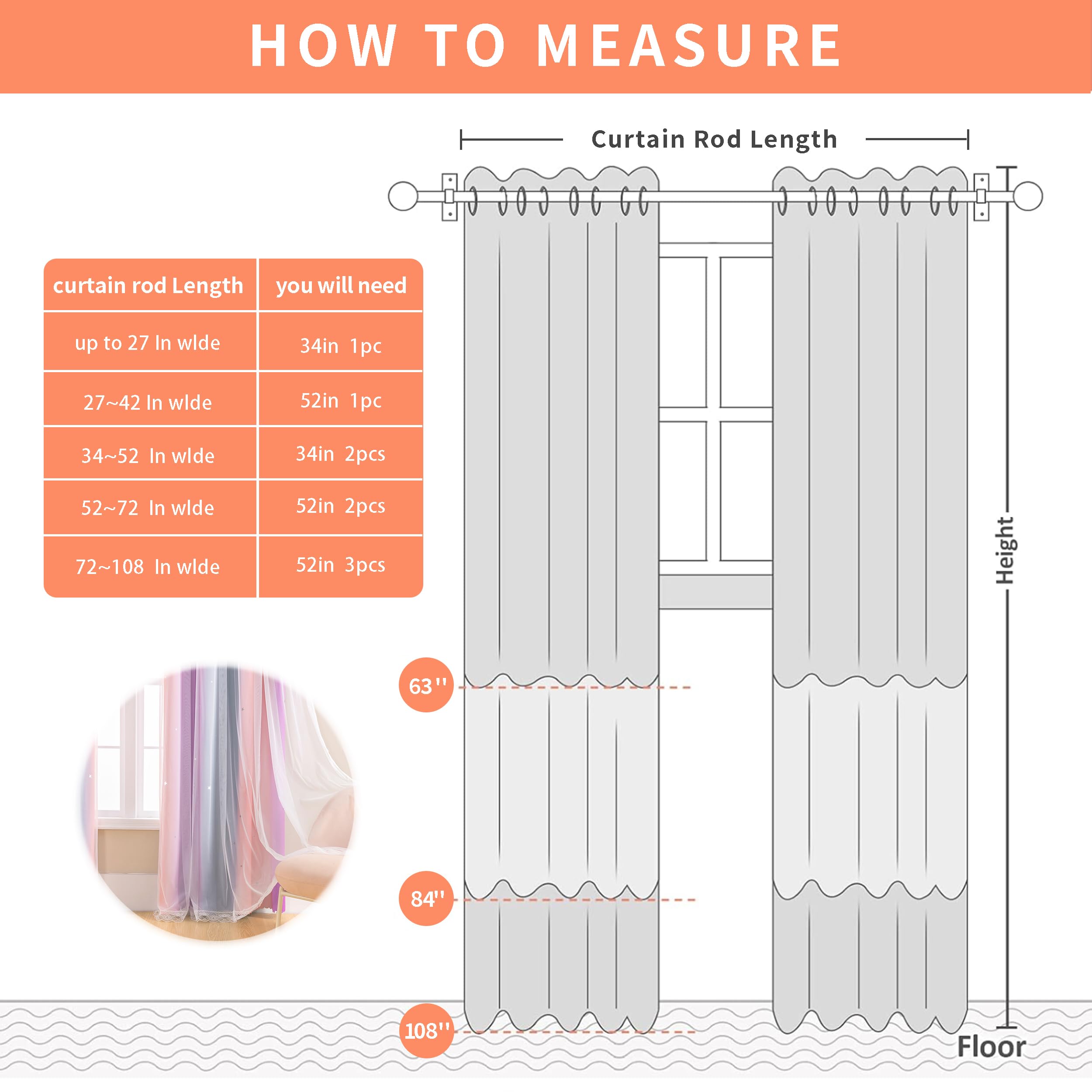 HOW TO MEASURE

Curtain Rod Length

| curtain rod Length | you will need |
|---|---|
| up to 27 In wlde | 34in 1pc |
| 27~42 In wlde | 52in 1pc |
| 34~52 In wlde | 34in 2pcs |
| 52~72 In wlde | 52in 2pcs |
| 72~108 In wlde | 52in 3pcs |

Height

63''

84''

108''

Floor