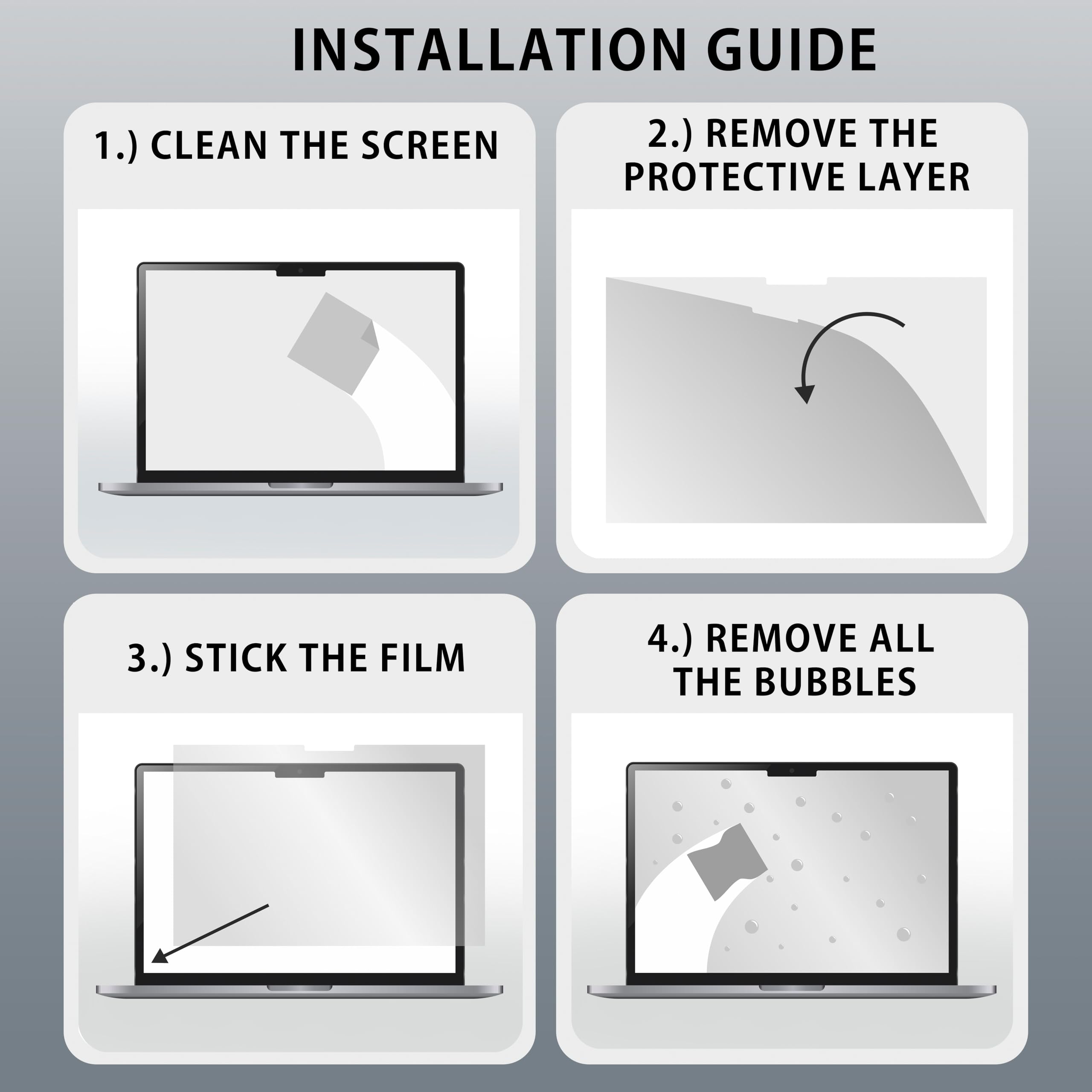 INSTALLATION GUIDE

1.) CLEAN THE SCREEN

2.) REMOVE THE PROTECTIVE LAYER

3.) STICK THE FILM

4.) REMOVE ALL THE BUBBLES