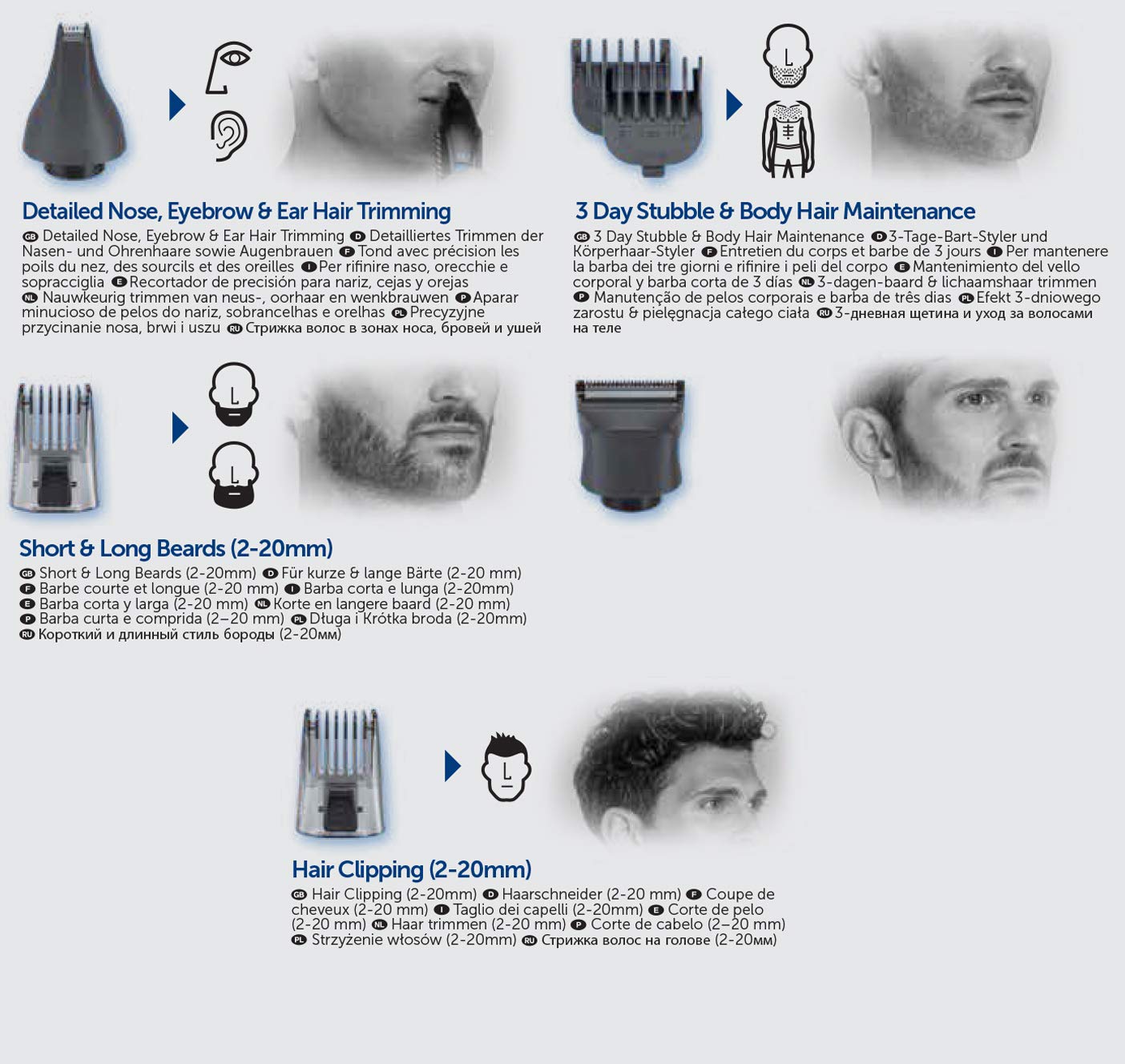 Detailed Nose, Eyebrow & Ear Hair Trimming

GB Detailed Nose, Eyebrow & Ear Hair Trimming D Detailliertes Trimmen der Nasen- und Ohrenhaare sowie Augenbrauen F Tond avec précision les poils du nez, des sourcils et des oreilles I Per rifinire naso, orecchie e sopracciglia E Recortador de precisión para nariz, cejas y orejas NL Nauwkeurig trimmen van neus-, oorhaar en wenkbrauwen P Aparar minucioso de pelos do nariz, sobrancelhas e orelhas PL Precyzyjne przycinanie nosa, brwi i uszu RU Стрижка волос в зонах носа, бровей и ушей

3 Day Stubble & Body Hair Maintenance

GB 3 Day Stubble & Body Hair Maintenance D 3-Tage-Bart-Styler und Körperhaar-Styler F Entretien du corps et barbe de 3 jours I Per mantenere la barba dei tre giorni e rifinire i peli del corpo E Mantenimiento del vello corporal y barba corta de 3 días NL 3-dagen-baard & lichaamshaar trimmen P Manutenção de pelos corporais e barba de três dias PL Efekt 3-dniowego zarostu & pielęgnacja całego ciała RU 3-дневная щетина и уход за волосами на теле

Short & Long Beards (2-20mm)

GB Short & Long Beards (2-20mm) D Für kurze & lange Bärte (2-20 mm) F Barbe courte et longue (2-20 mm) I Barba corta e lunga (2-20mm) E Barba corta y larga (2-20 mm) NL Korte en langere baard (2-20 mm) P Barba curta e comprida (2–20 mm) PL Długa i Krótka broda (2-20mm) RU Короткий и длинный стиль бороды (2-20мм)

Hair Clipping (2-20mm)

GB Hair Clipping (2-20mm) D Haarschneider (2-20 mm) F Coupe de cheveux (2-20 mm) I Taglio dei capelli (2-20mm) E Corte de pelo (2-20 mm) NL Haar trimmen (2-20 mm) P Corte de cabelo (2–20 mm) PL Strzyżenie włosów (2-20mm) RU Стрижка волос на голове (2-20мм)